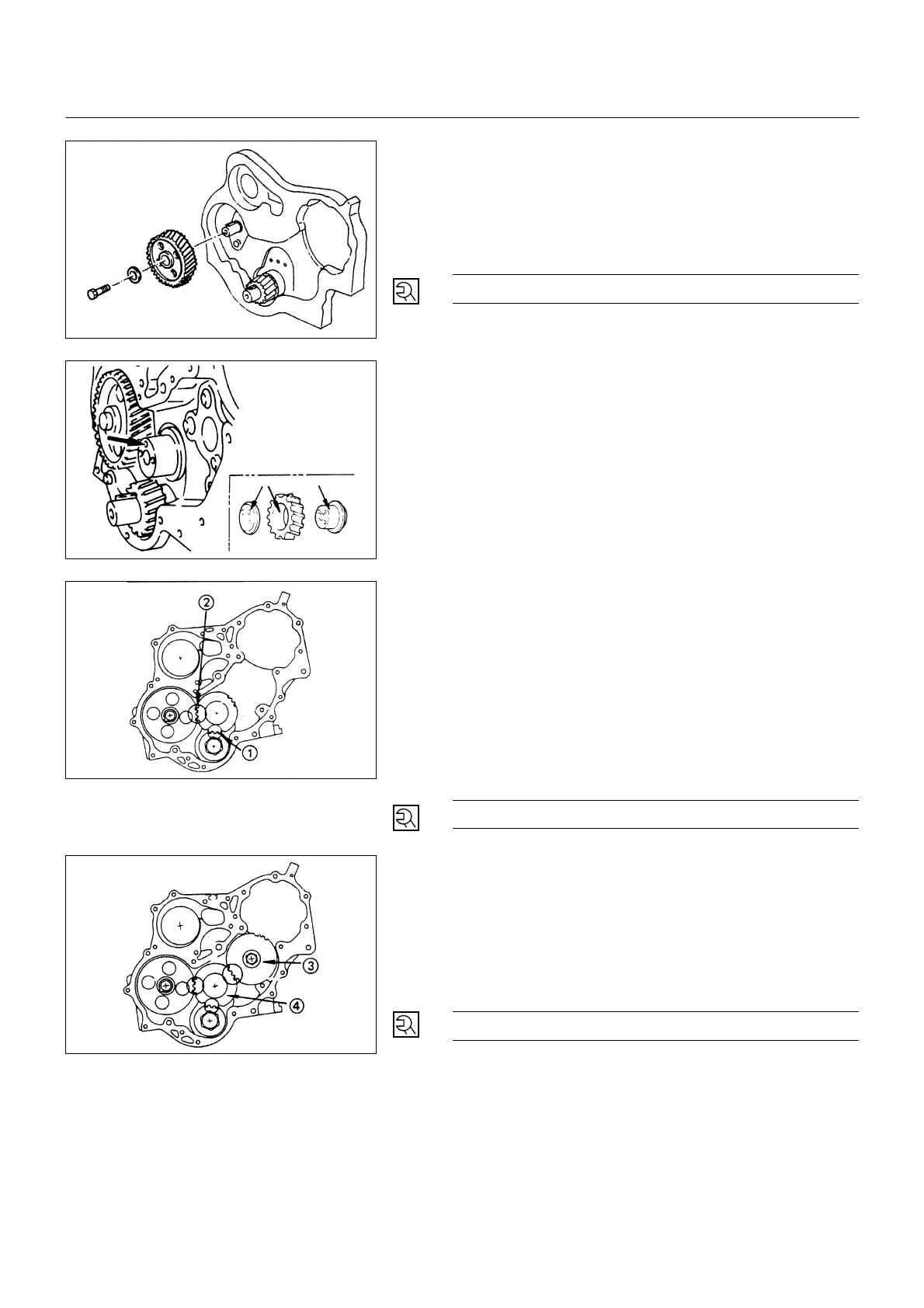 2

1

3

4