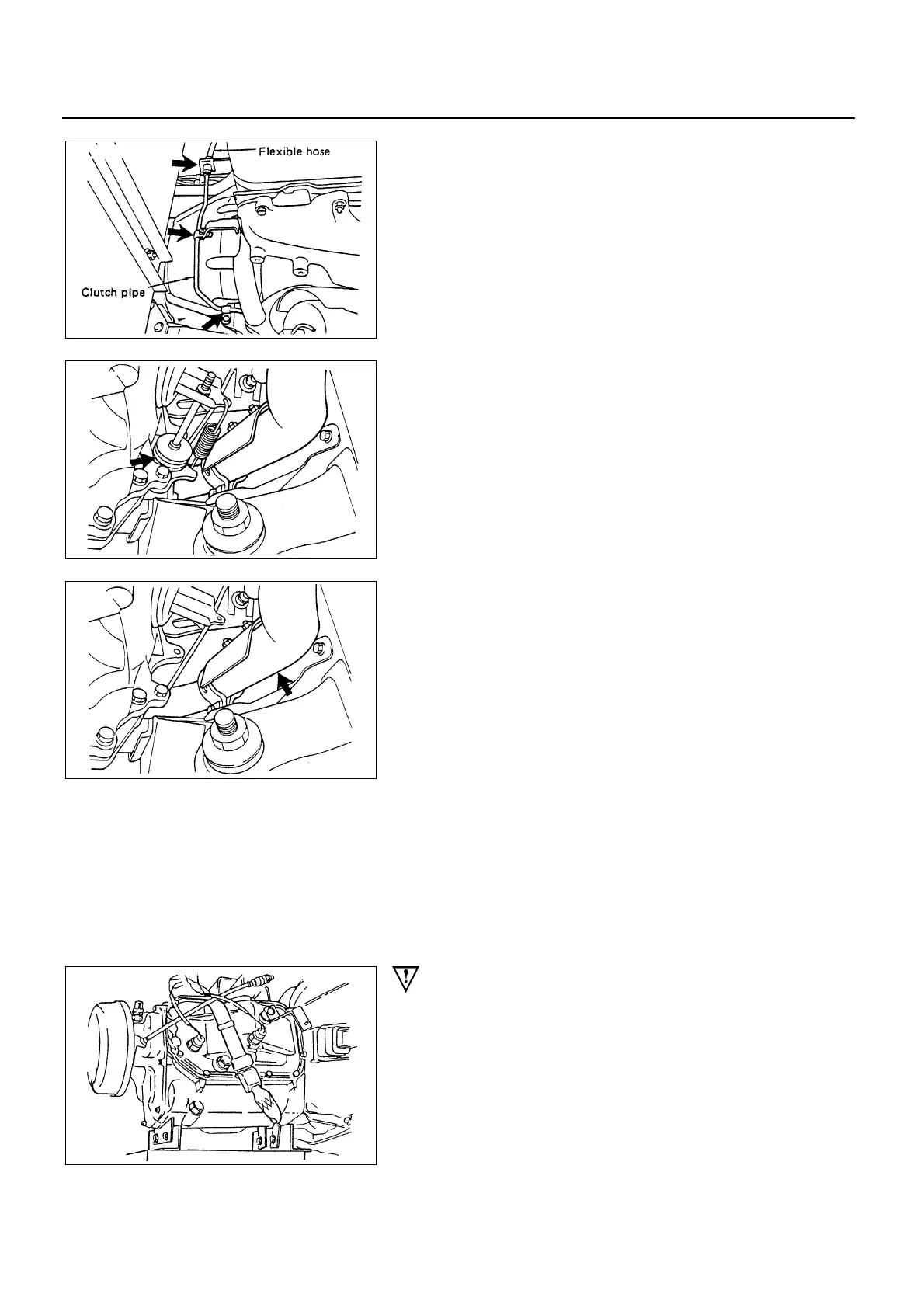 Flexible hose

Clutch pipe