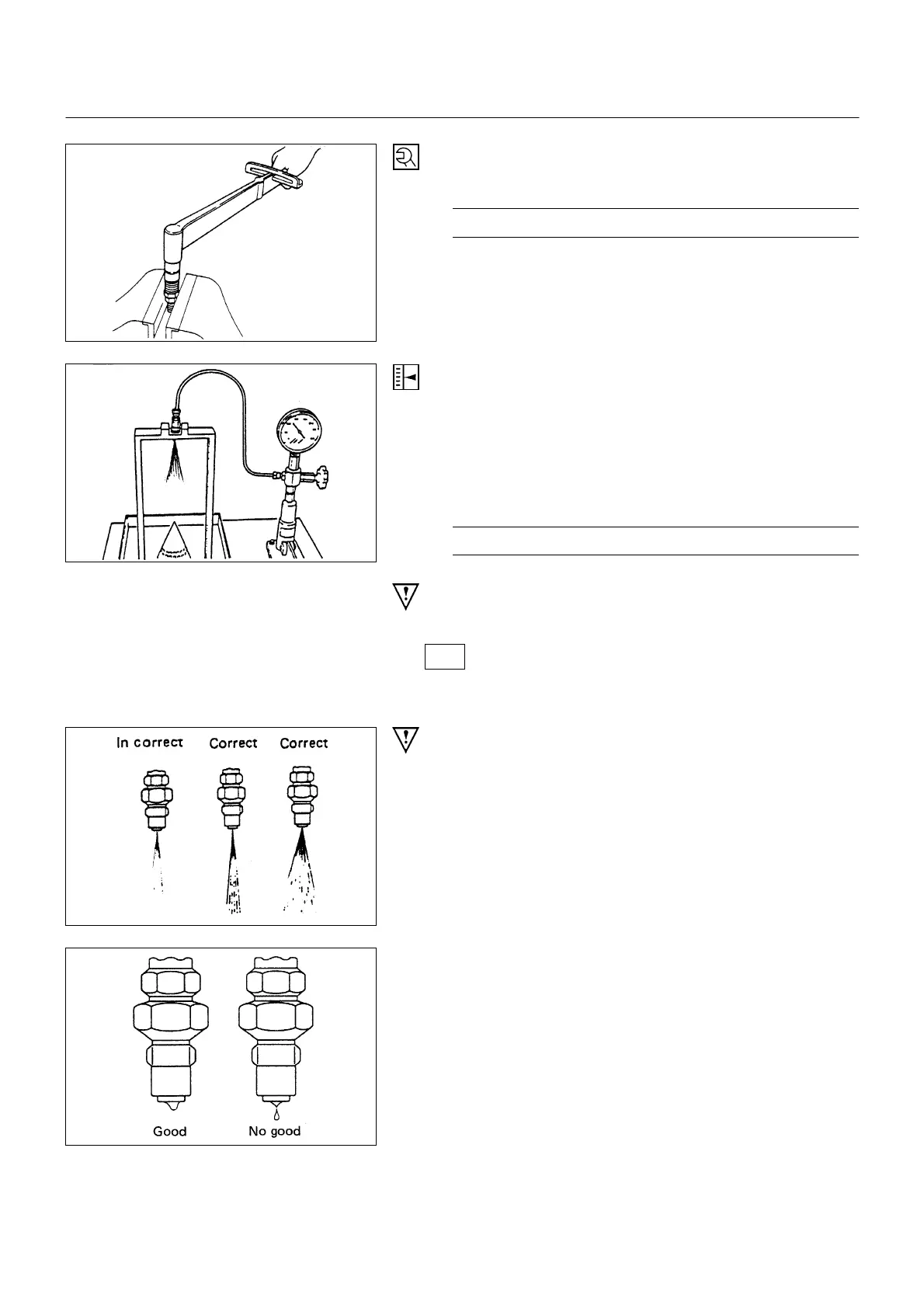 In correct Correct Correct

Good No good