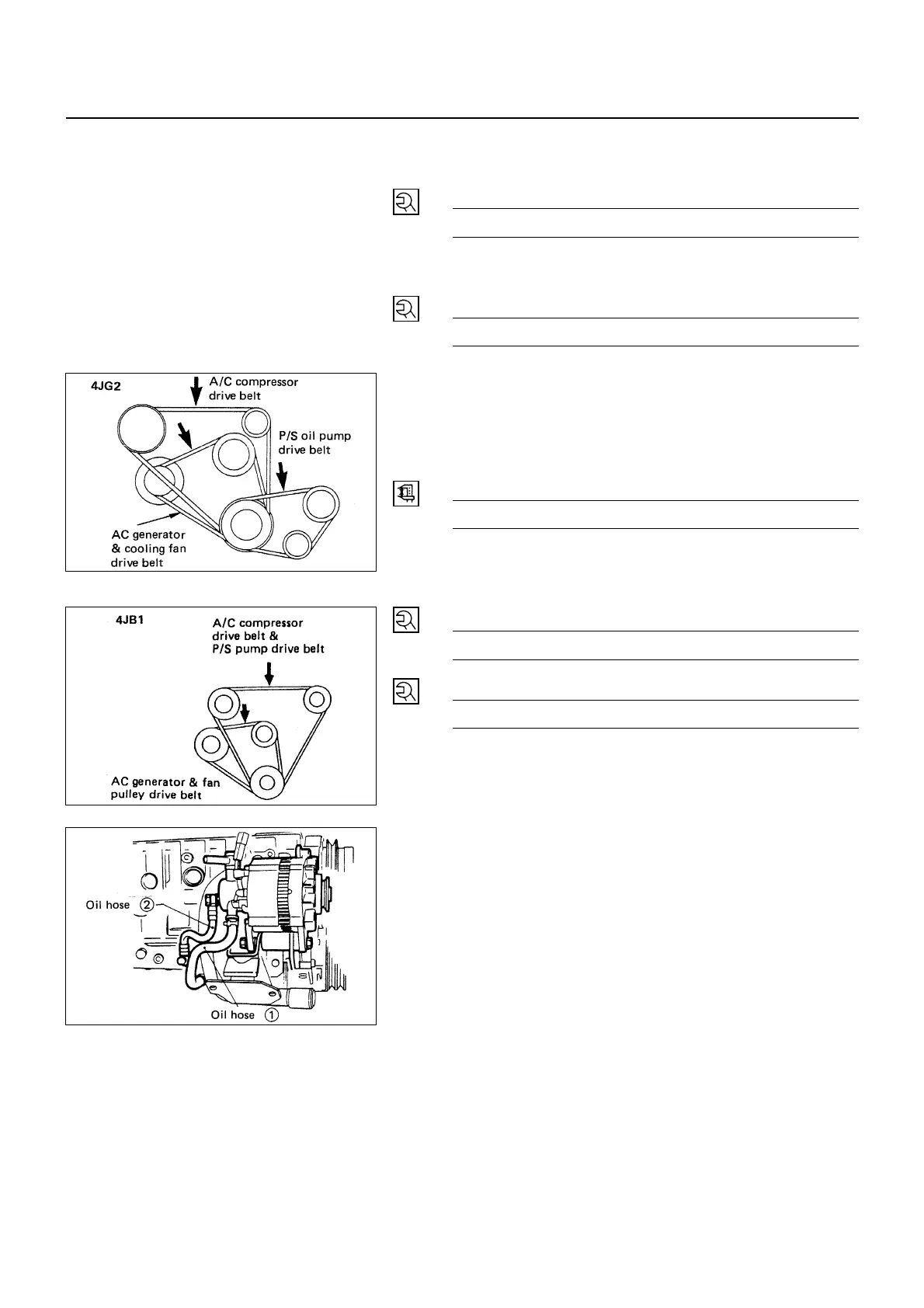 4JG2

A/C compressor drive belt

P/S oil pump drive belt

AC generator & cooling fan drive belt

4JB1

A/C compressor drive belt & P/S pump drive belt

AC generator & fan pulley drive belt

Oil hose ②

Oil hose ①