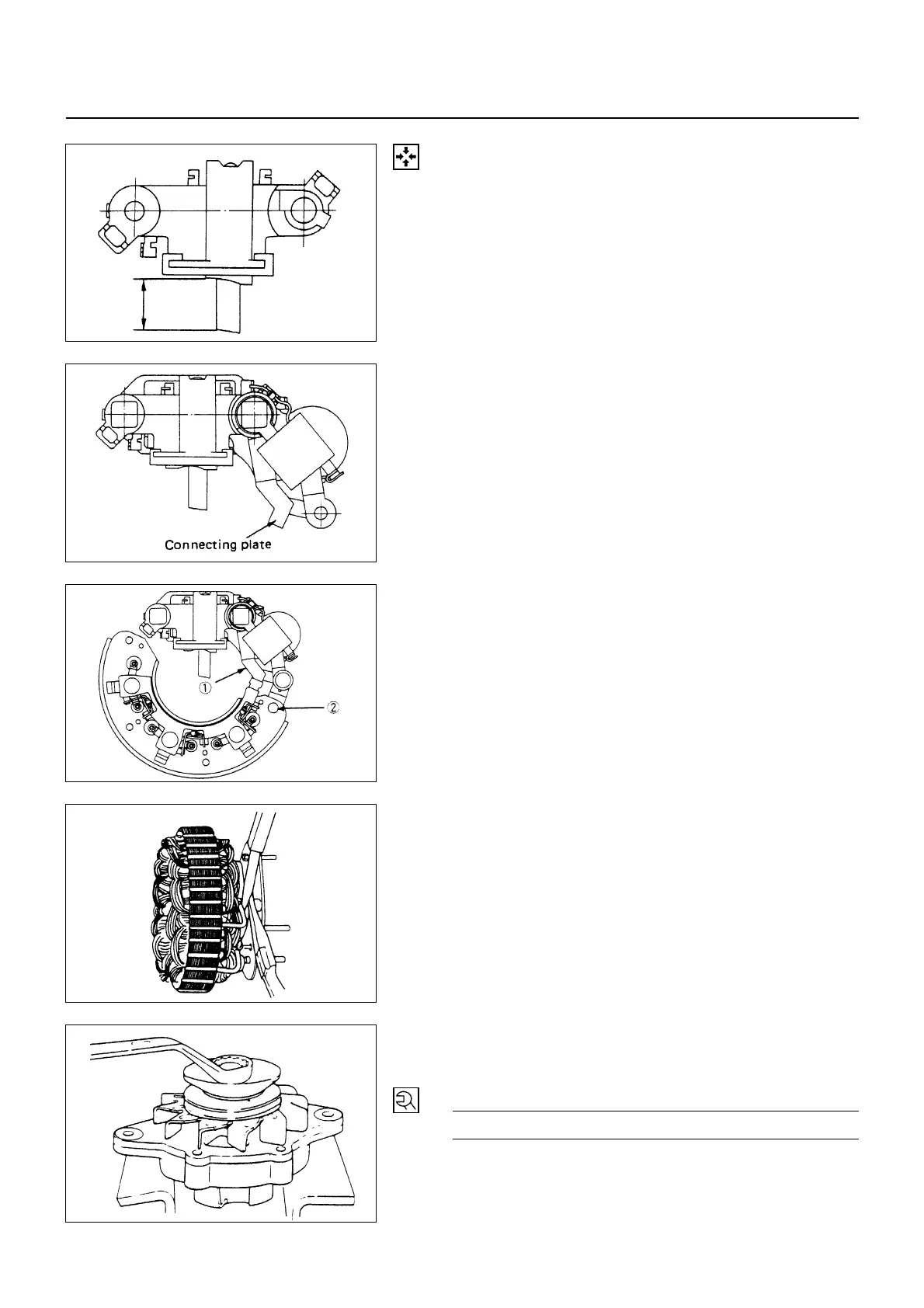 Connecting plate

①

②