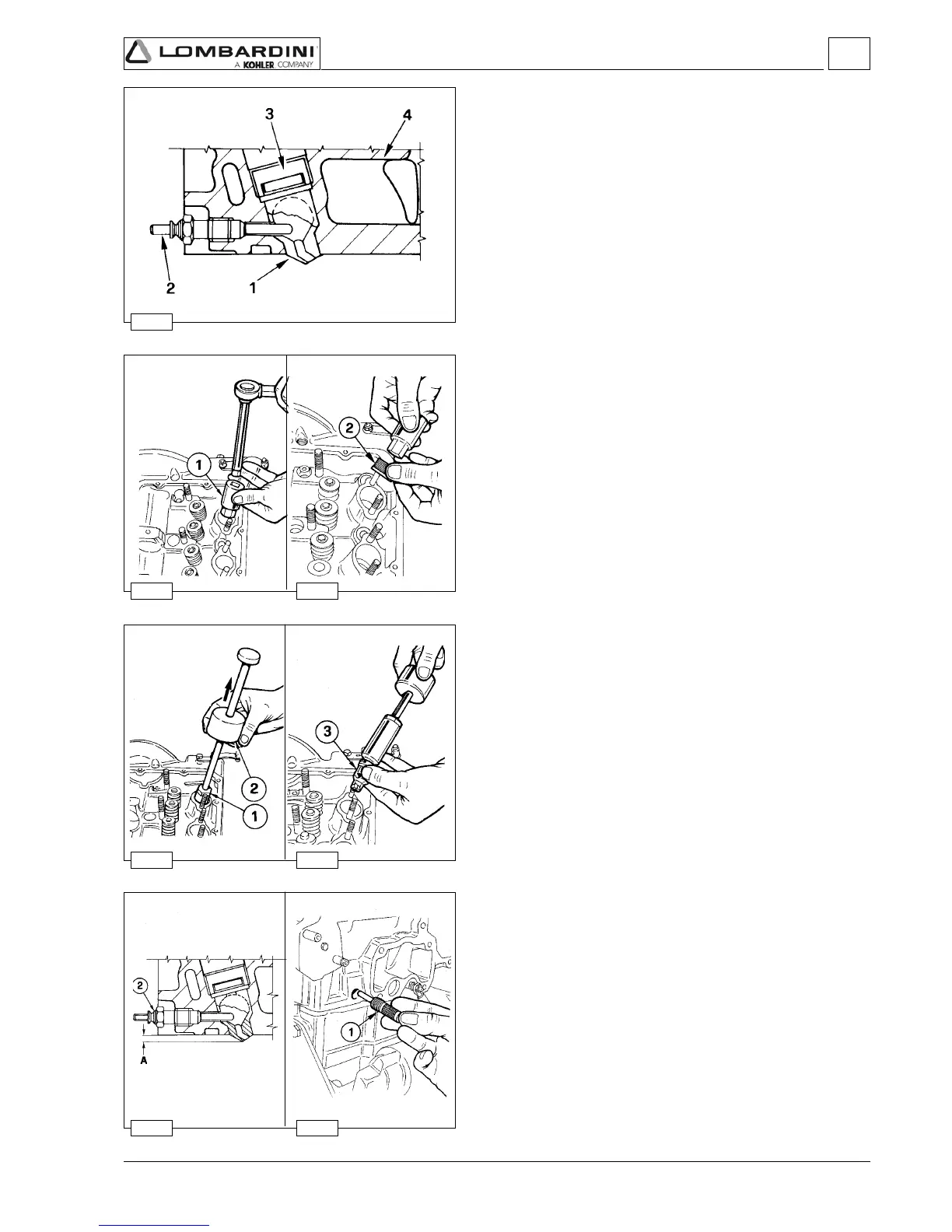 LOMBARDINI
A KOHLER COMPANY

3
4
2
1

1

2

2
1

3

2
A

1