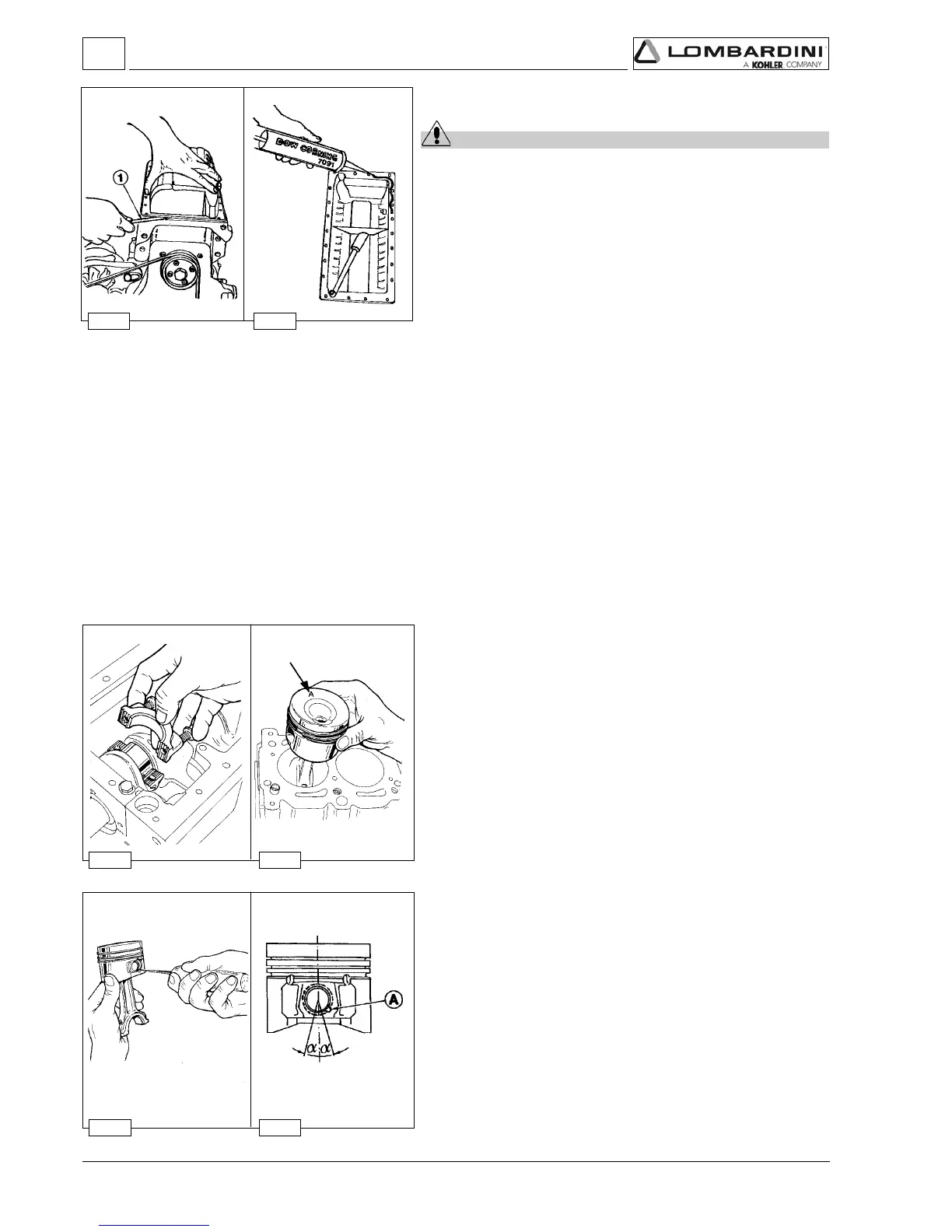 LOMBARDINI
A KOHLER COMPANY

1

DOW CORNING 7091

A

A

$\alpha$ $\alpha$