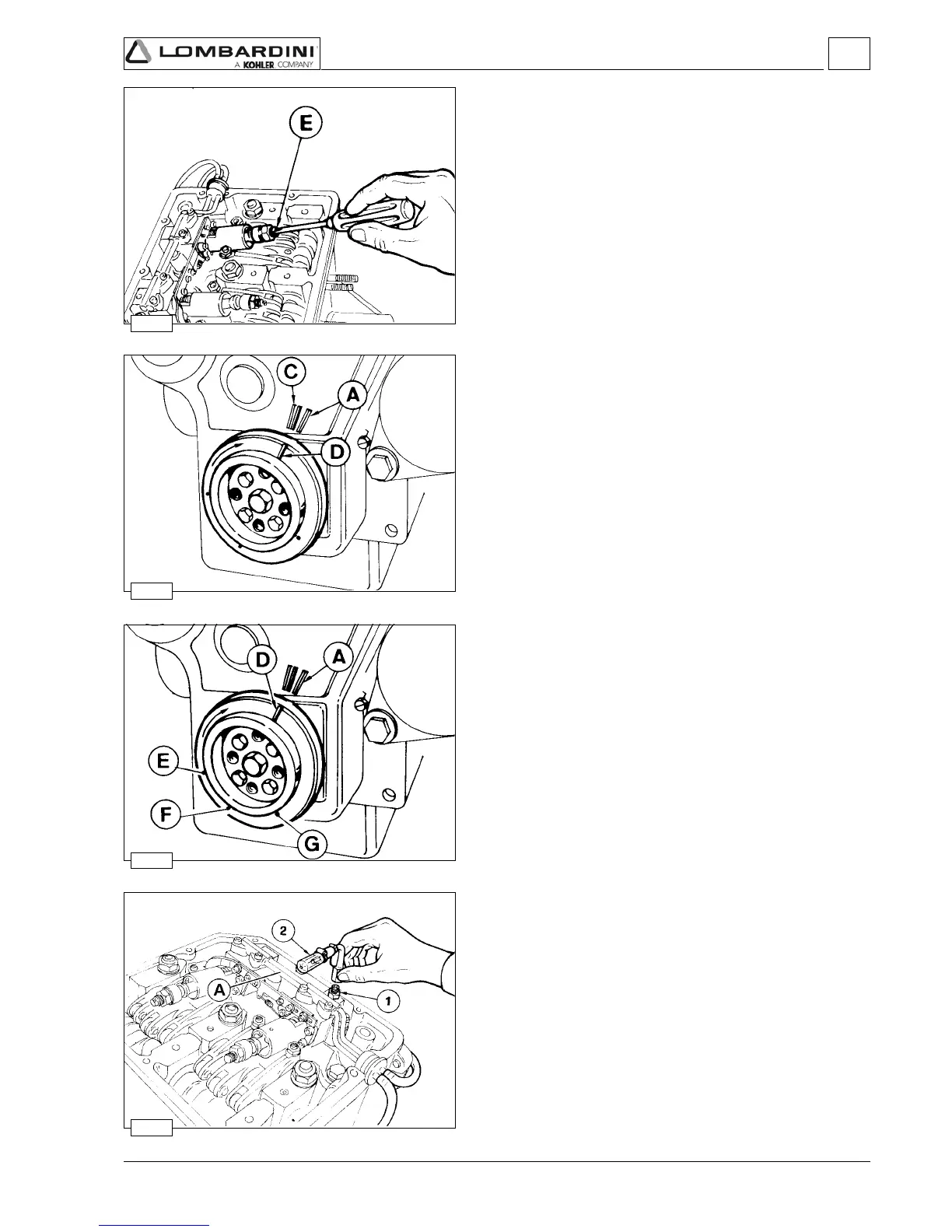 LOMBARDINI
A KOHLER COMPANY

E

C
A
D

D
A
E
F
G

2
A
1