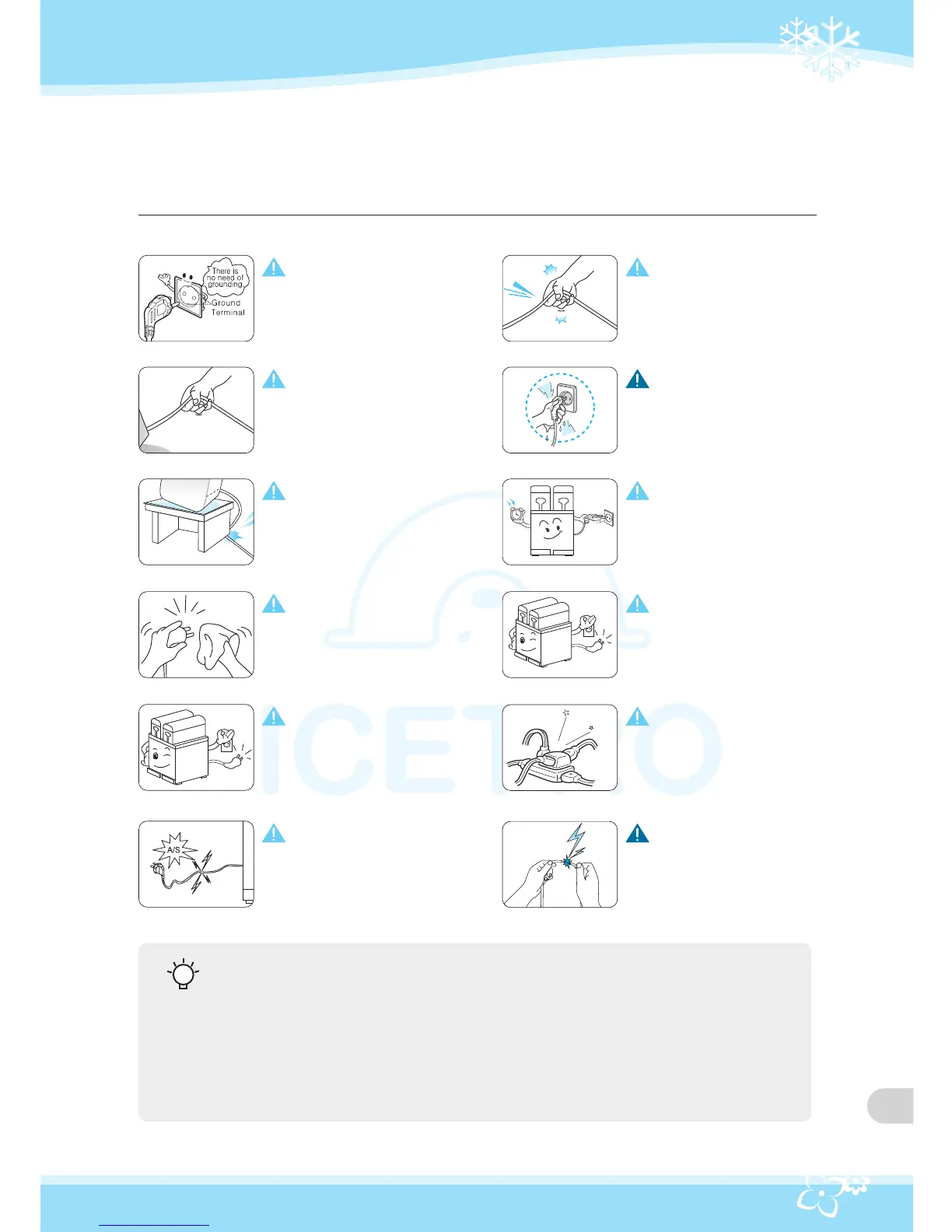 There is no need of grounding.

Ground Terminal

A/S

ICETRO