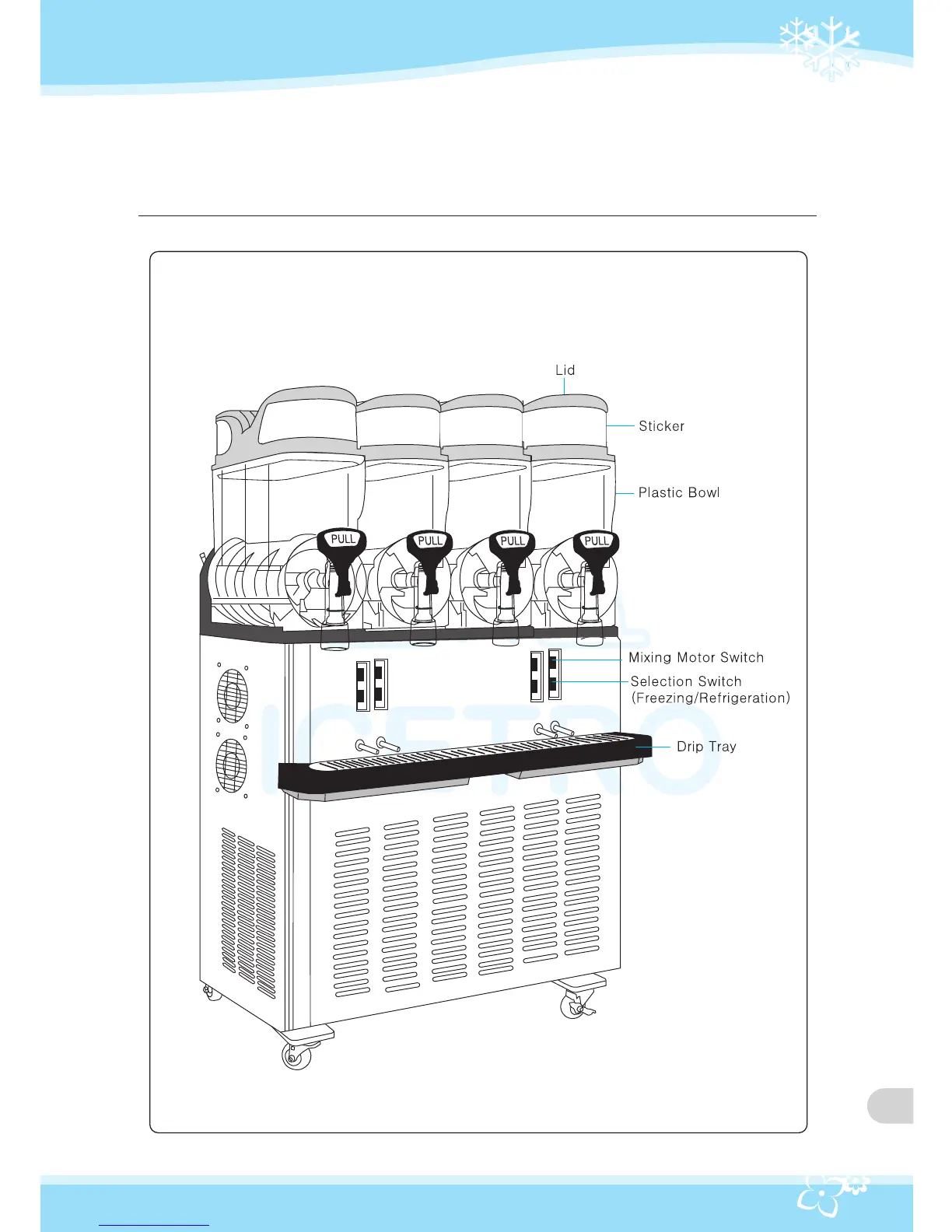 Lid

Sticker

Plastic Bowl

PULL

PULL

PULL

PULL

Mixing Motor Switch

Selection Switch (Freezing/Refrigeration)

Drip Tray

ICETRO