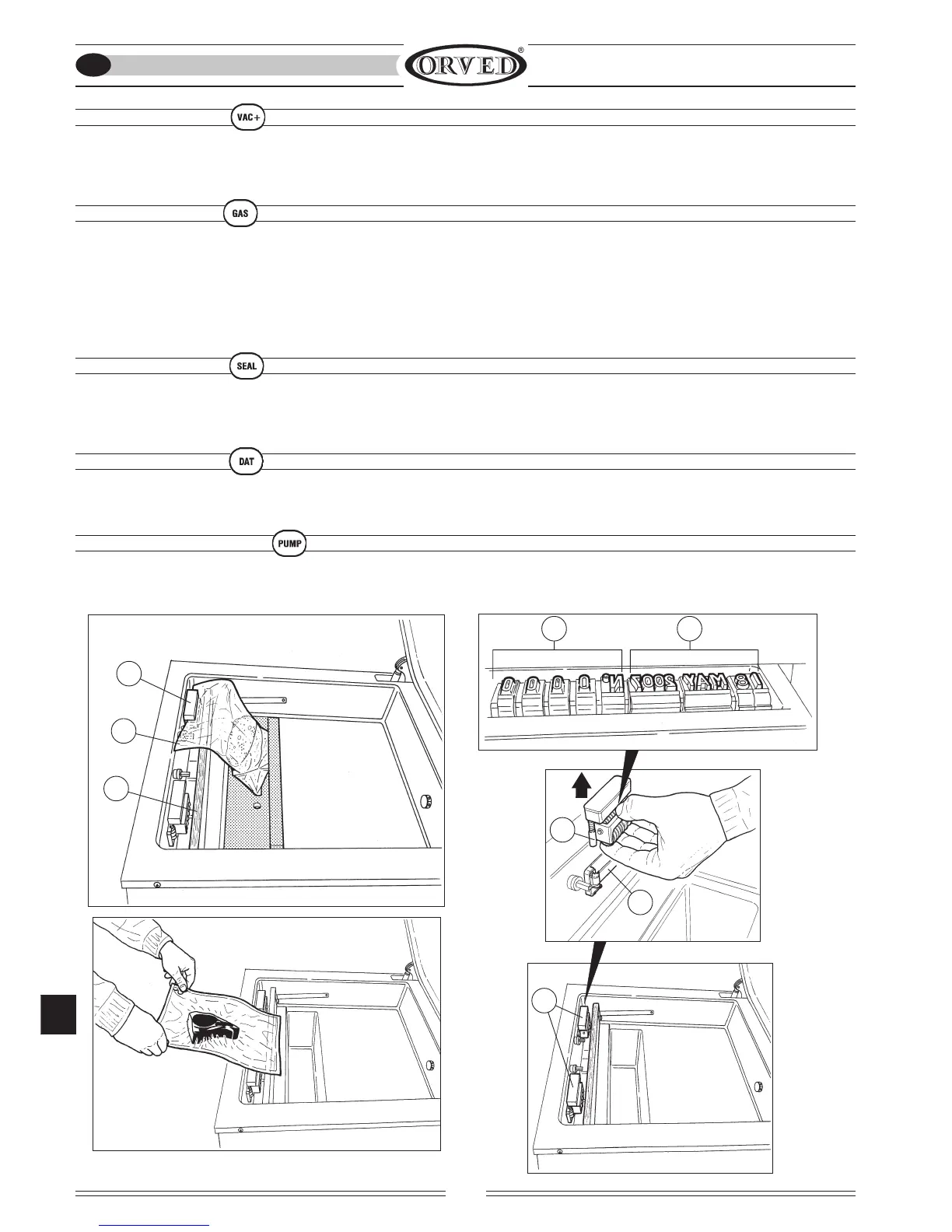 ORVED®

VAC+

GAS

SEAL

DAT

PUMP

0 0 0 0 N 2007 MAY 18