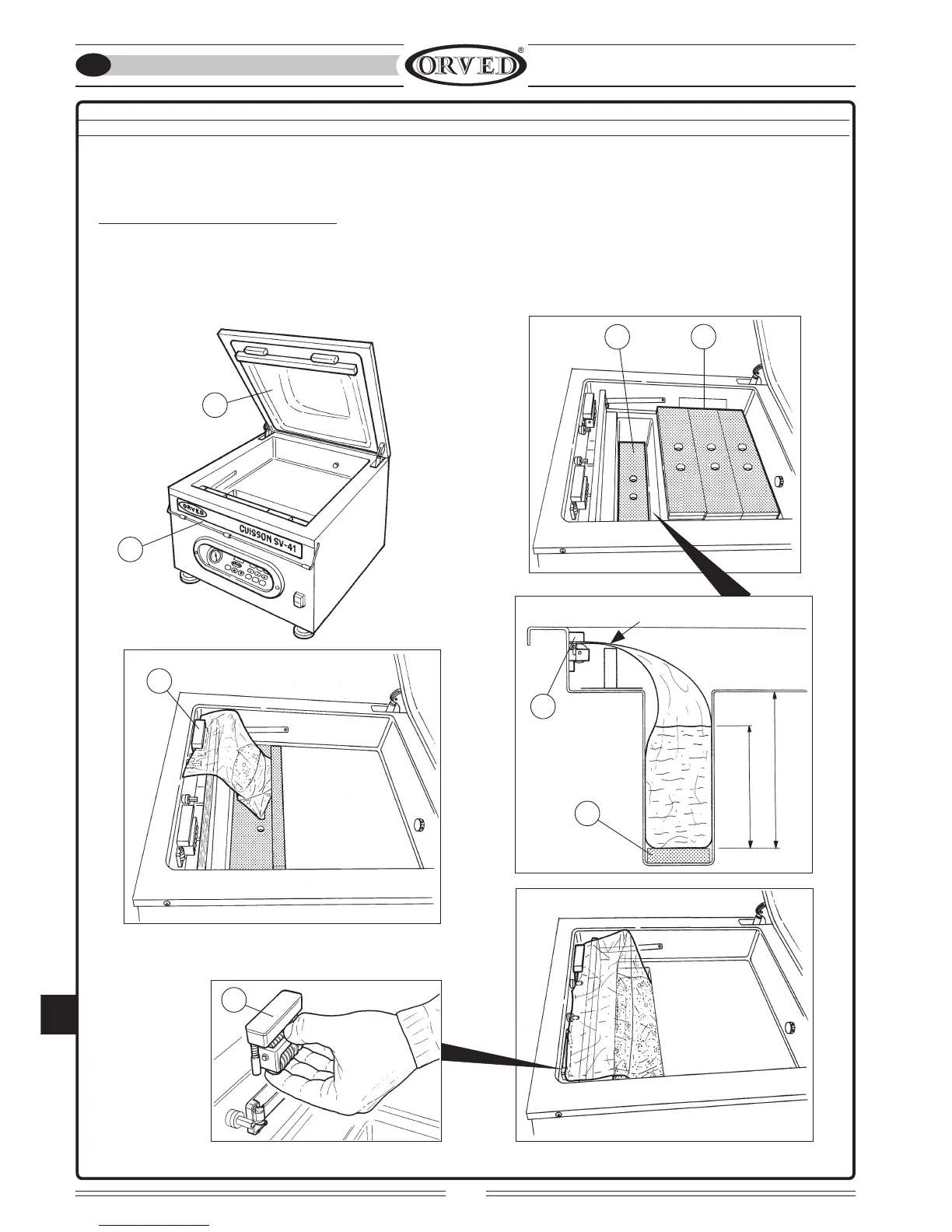 ORVED®

ORVED

CUISSON SV-41