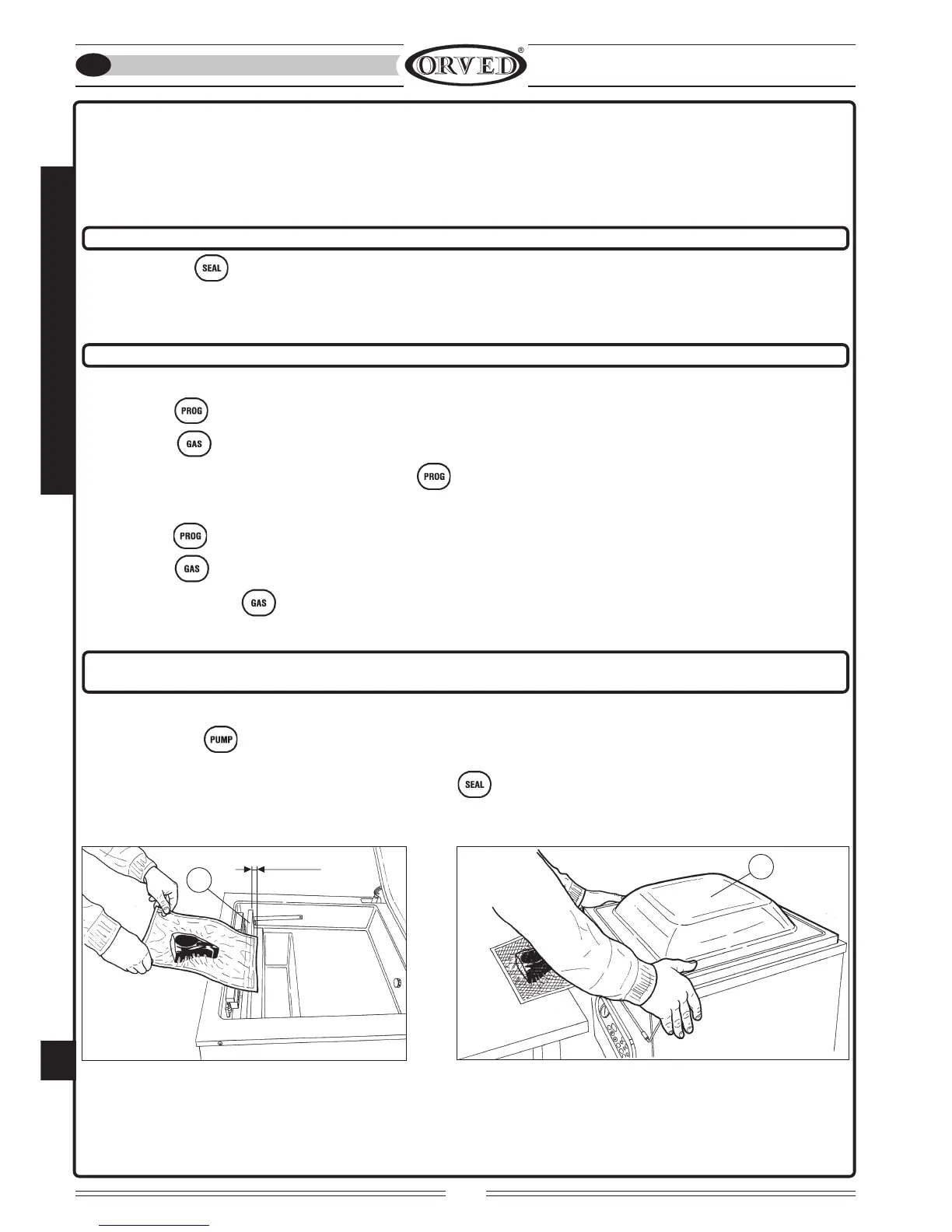 ORVED®

SEAL

PROG

GAS

PROG

PROG

GAS

GAS

PUMP

SEAL