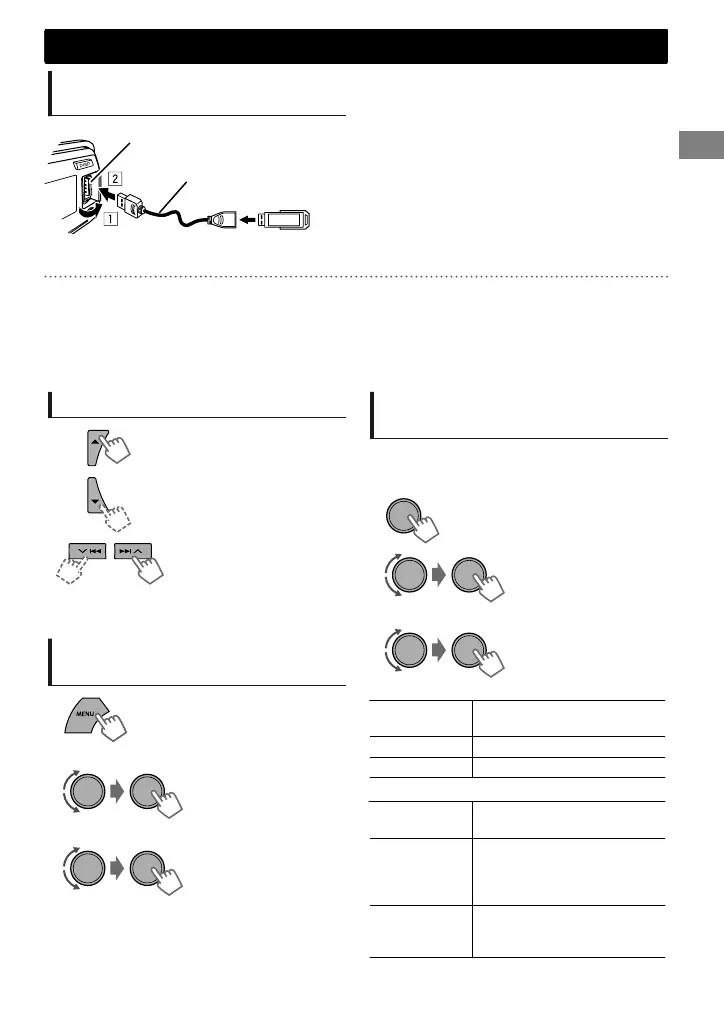 2

1

MENU