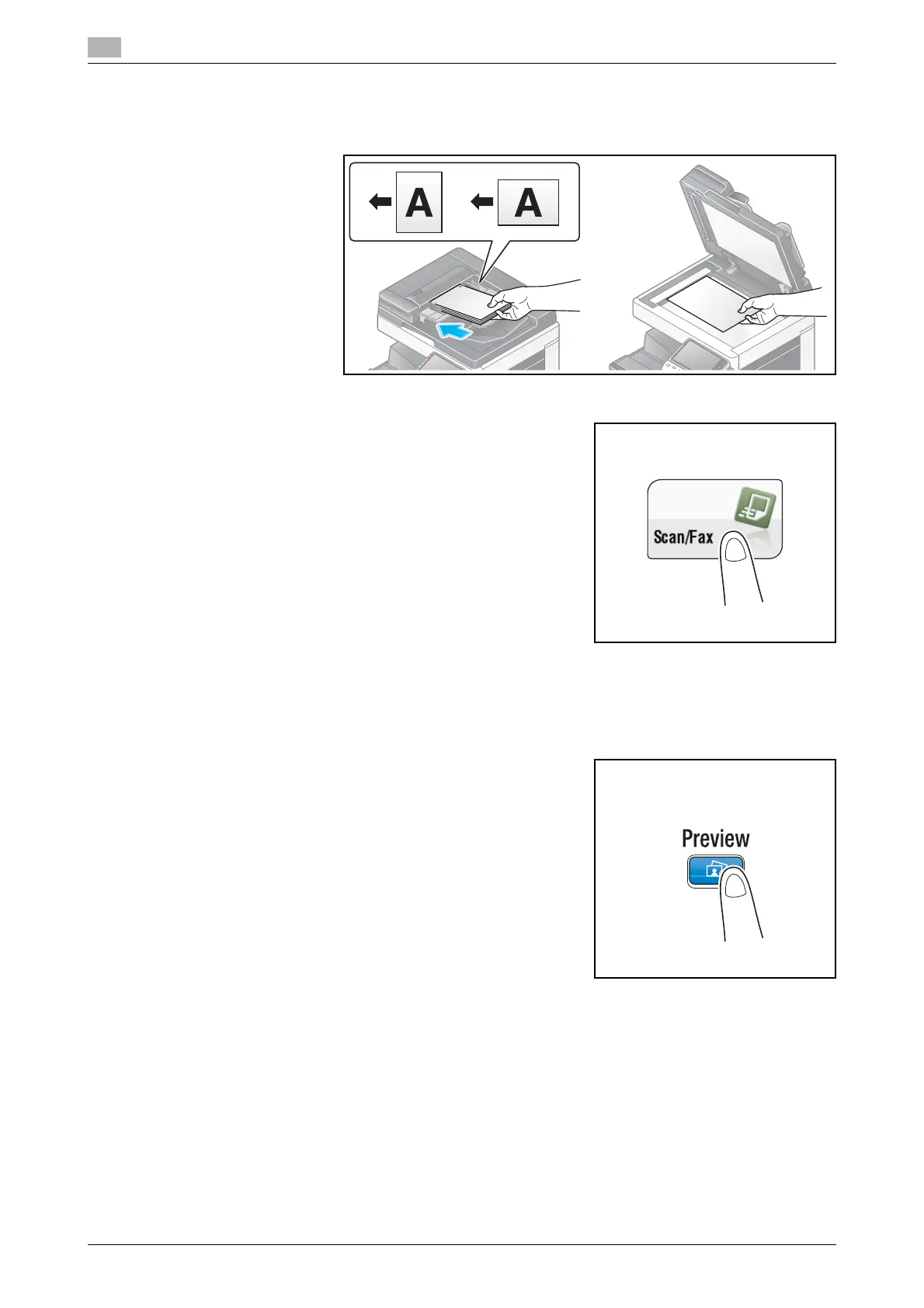 A

A

Scan/Fax

Preview