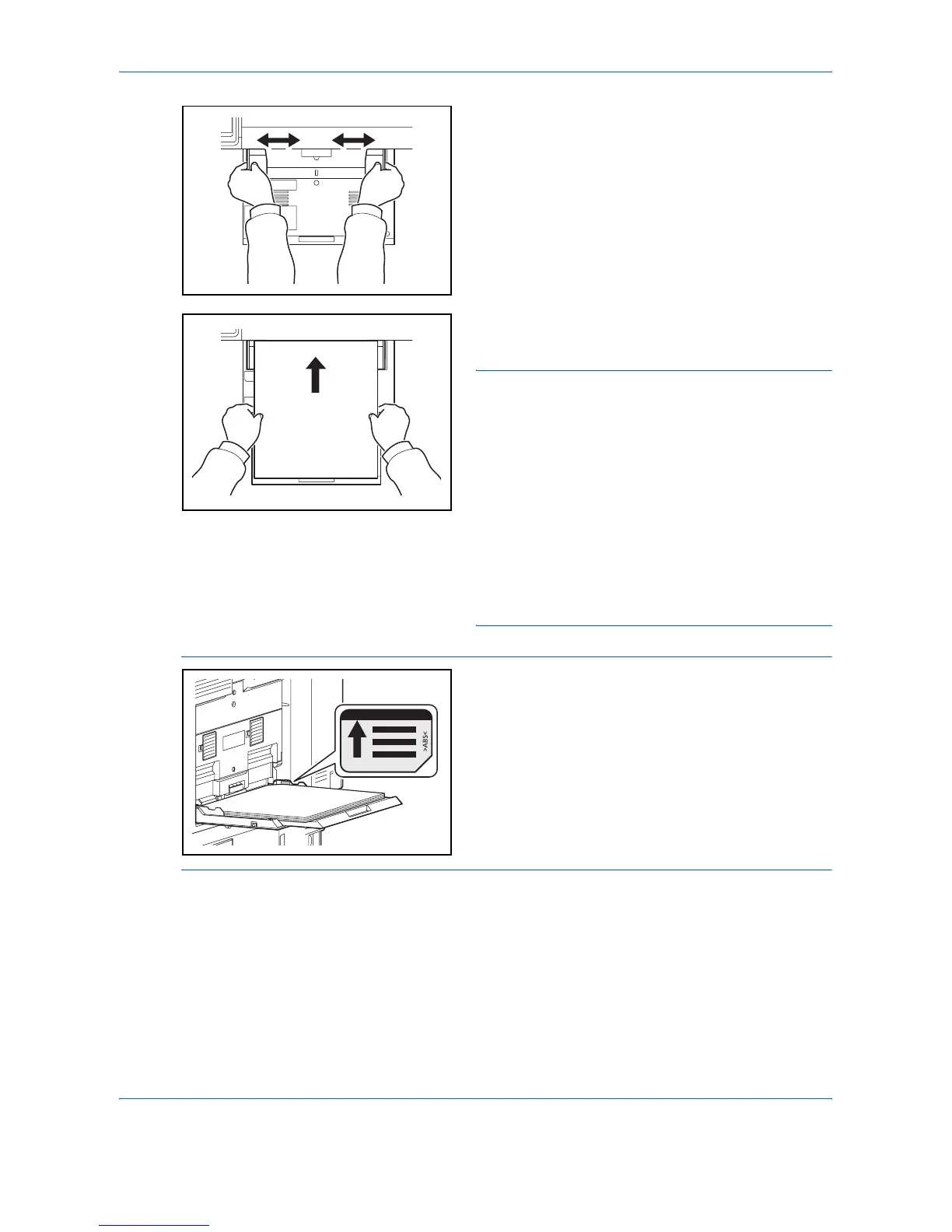 >ABS<