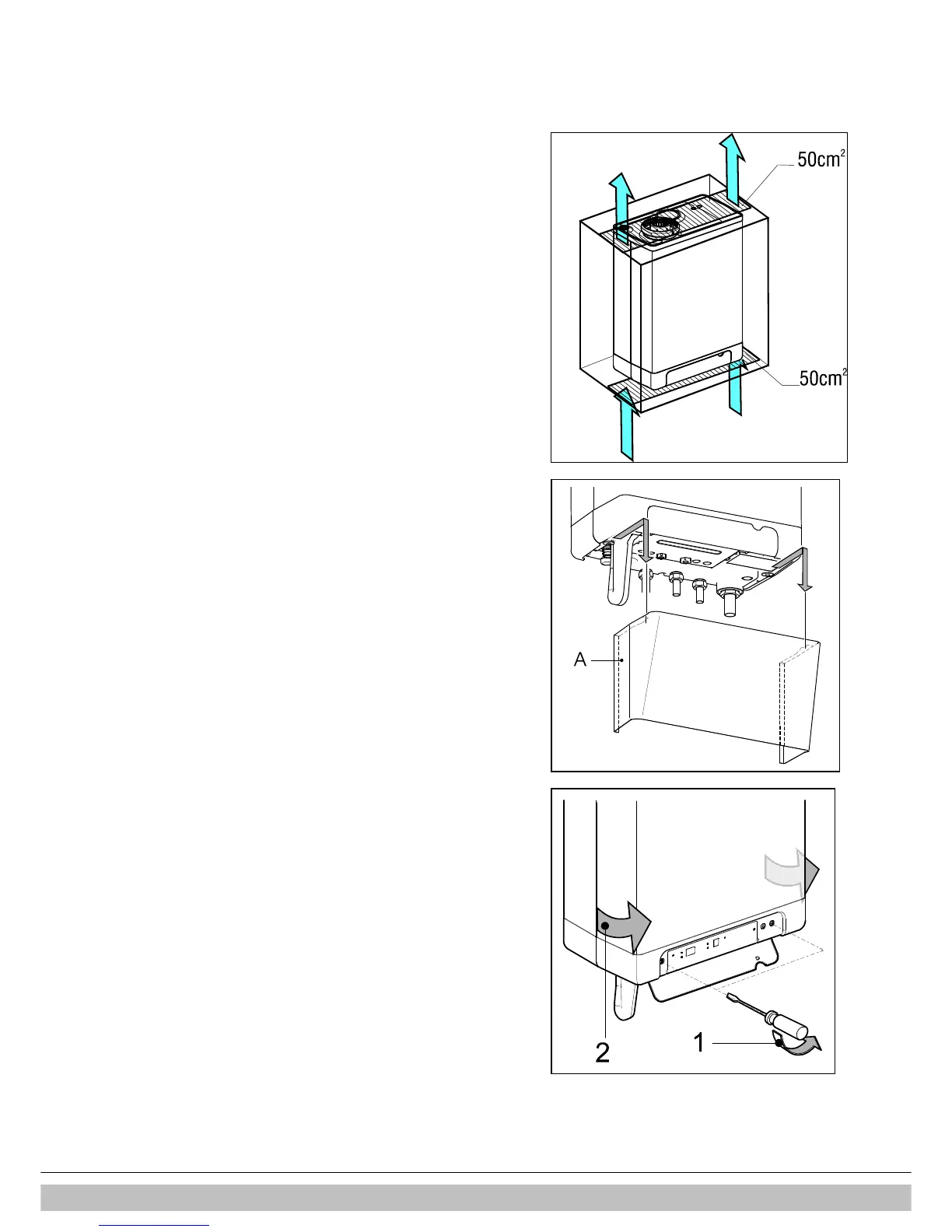 $50cm^2$

$50cm^2$

A

2

1