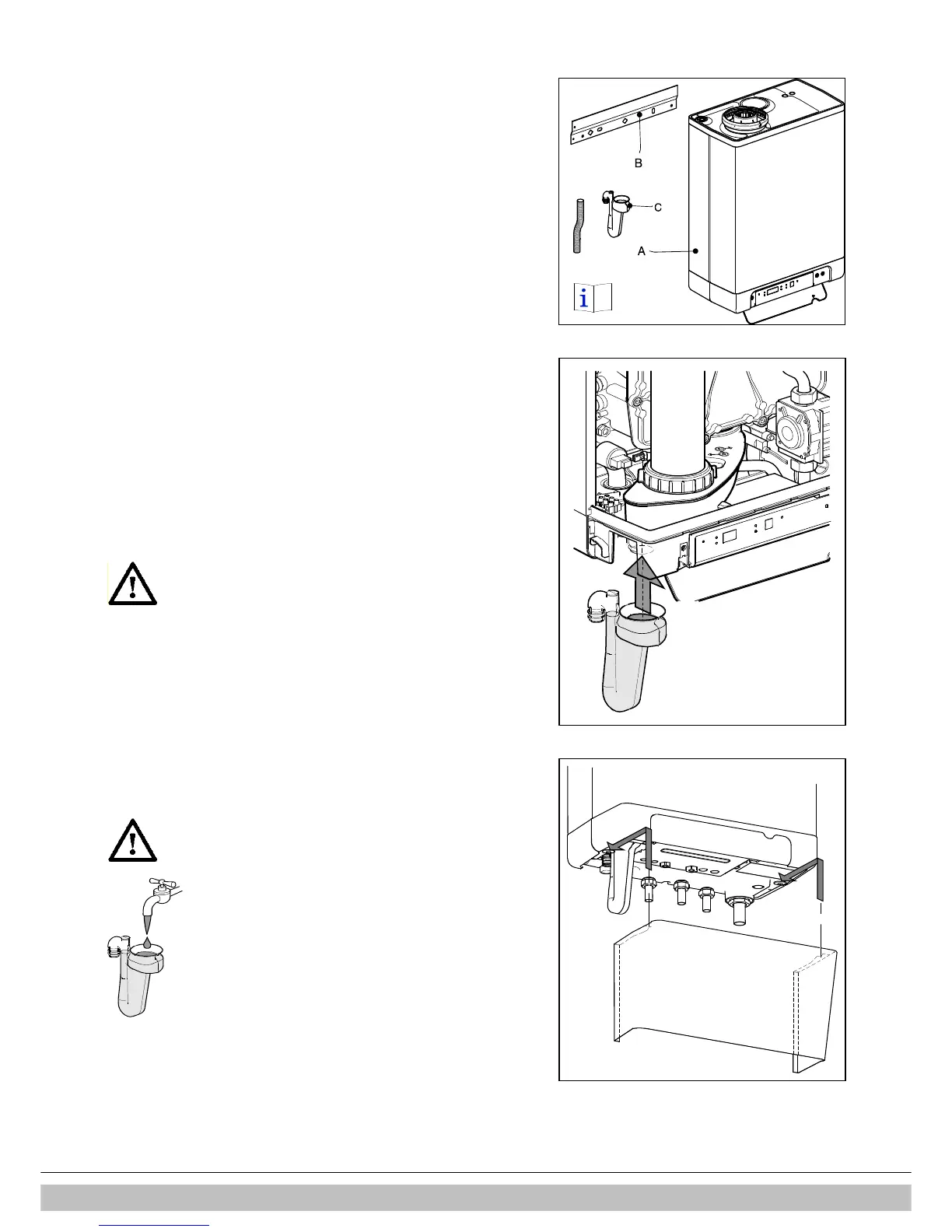 B

C

A

i