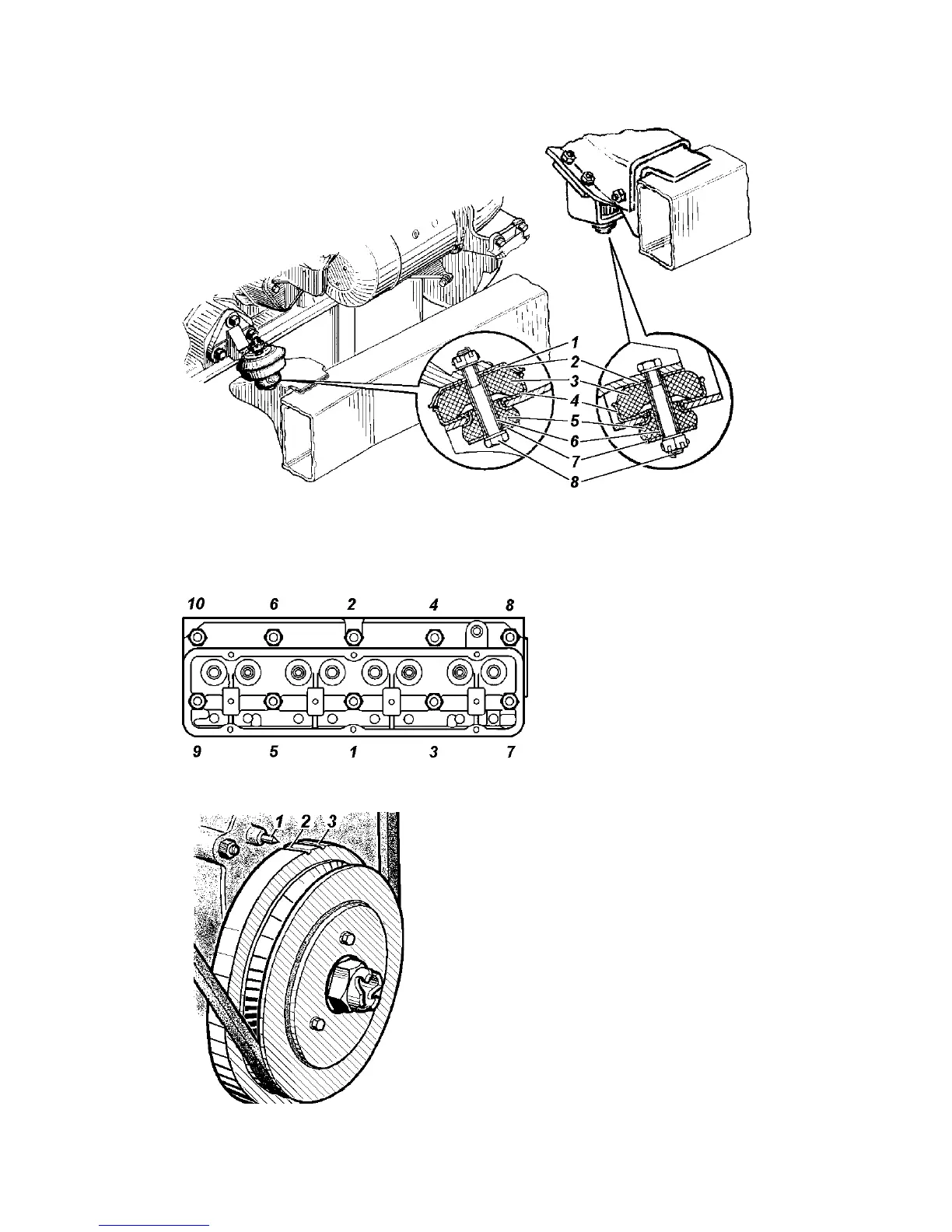 1
2
3
4
5
6
7
8

10 6 2 4 8

9 5 1 3 7

1 2 3