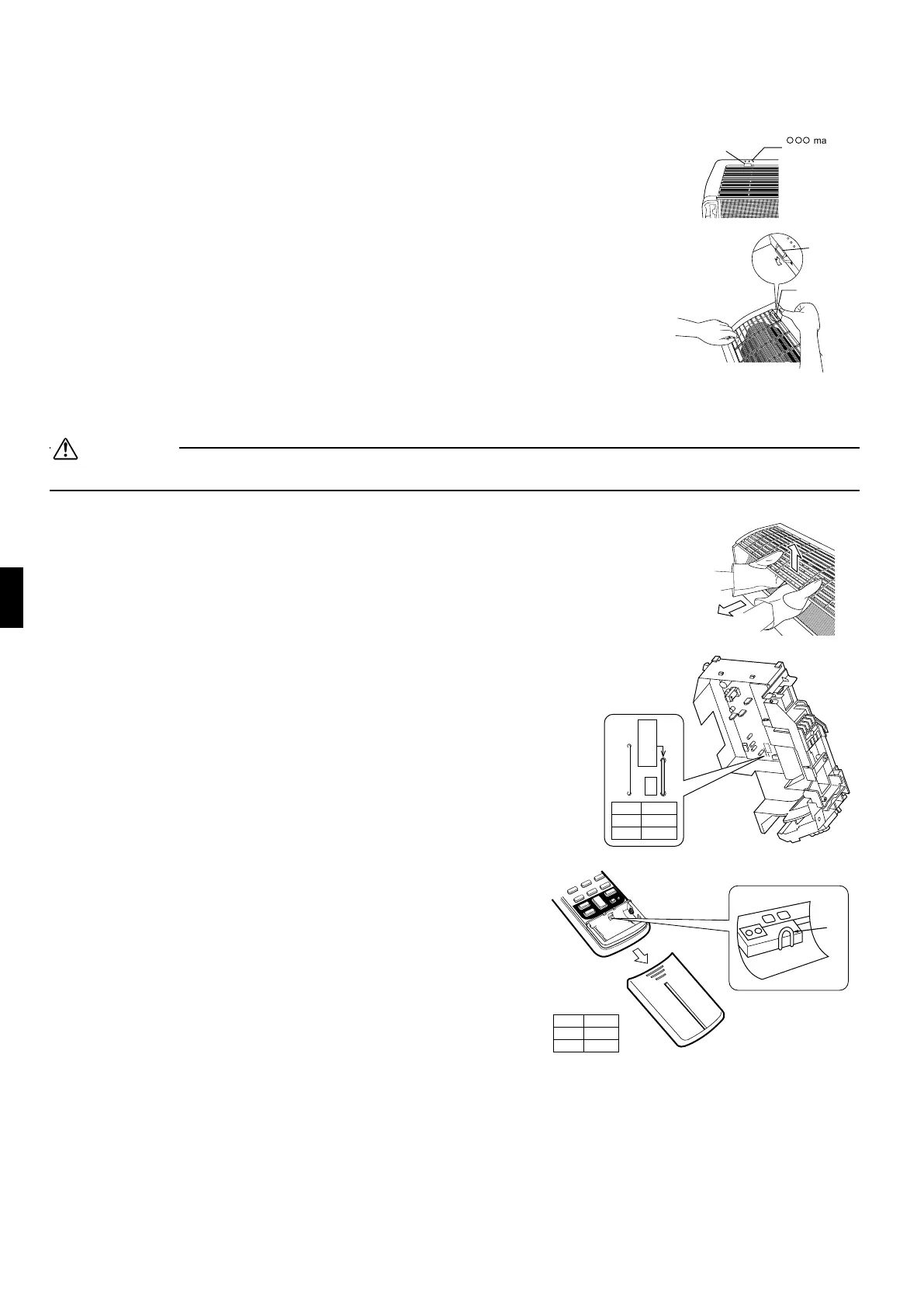 ○○○ ma