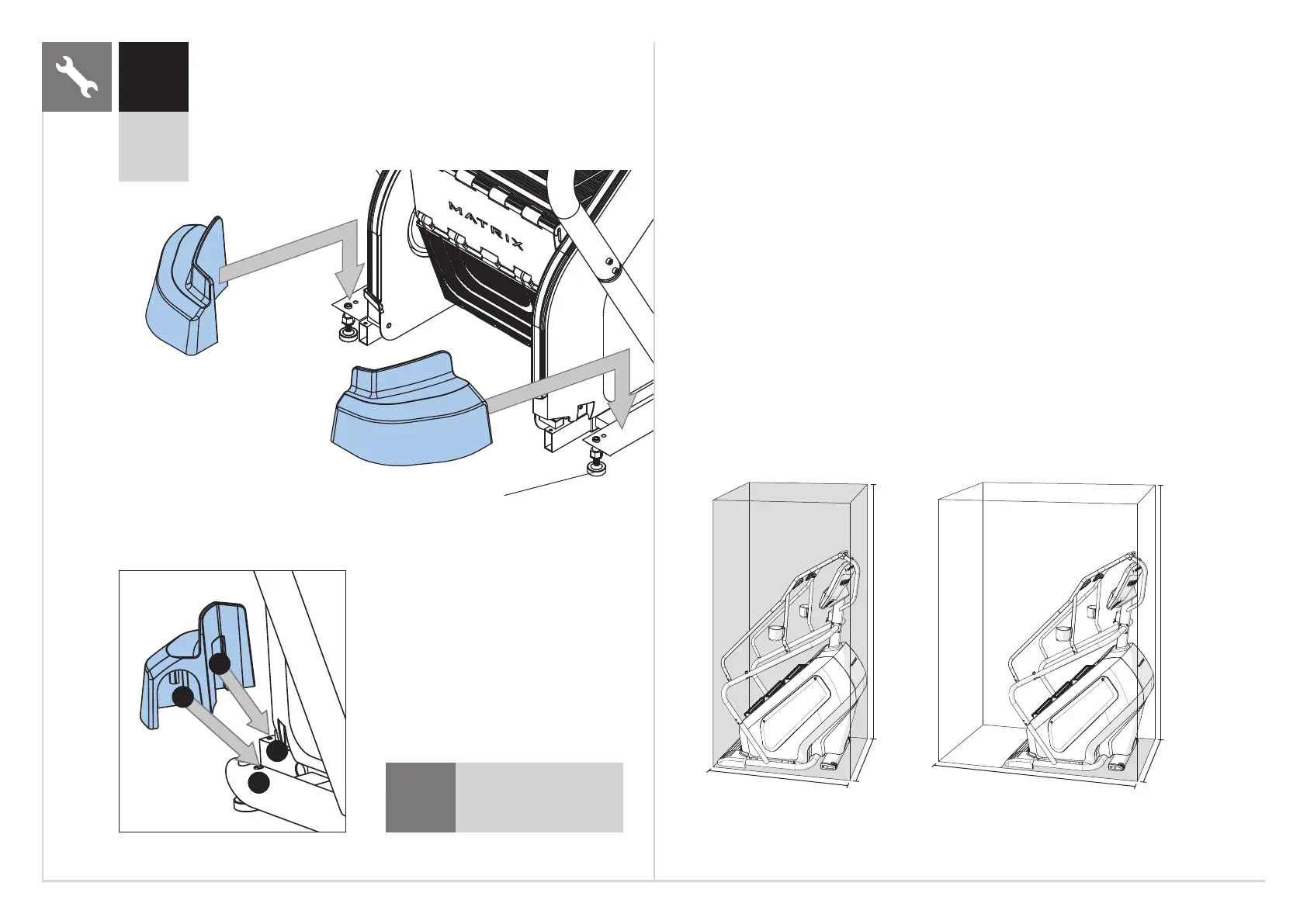 MATRIX