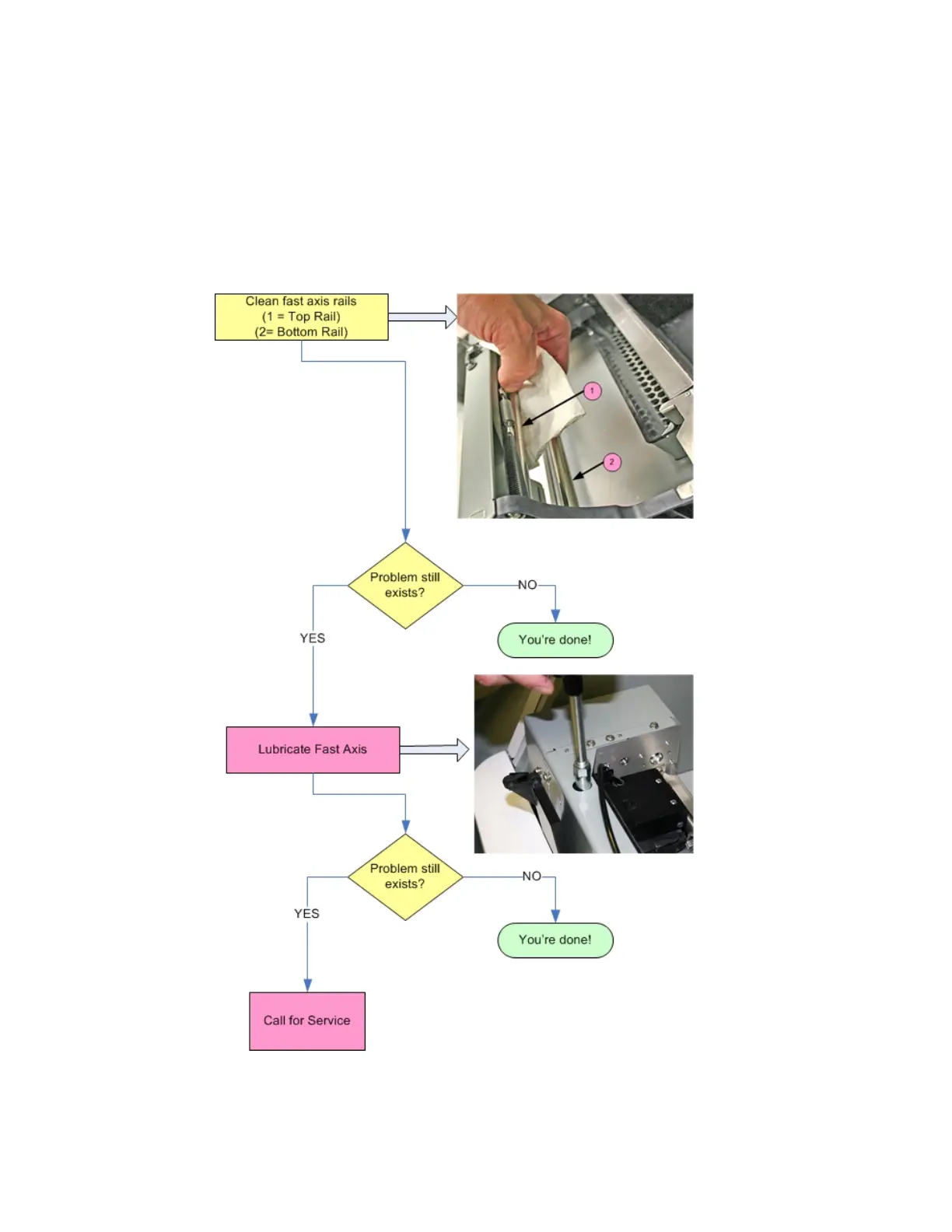 Clean fast axis rails
(1 = Top Rail)
(2= Bottom Rail)

1

2

Problem still exists?

NO

You're done!

YES

Lubricate Fast Axis

Problem still exists?

NO

You're done!

YES

Call for Service