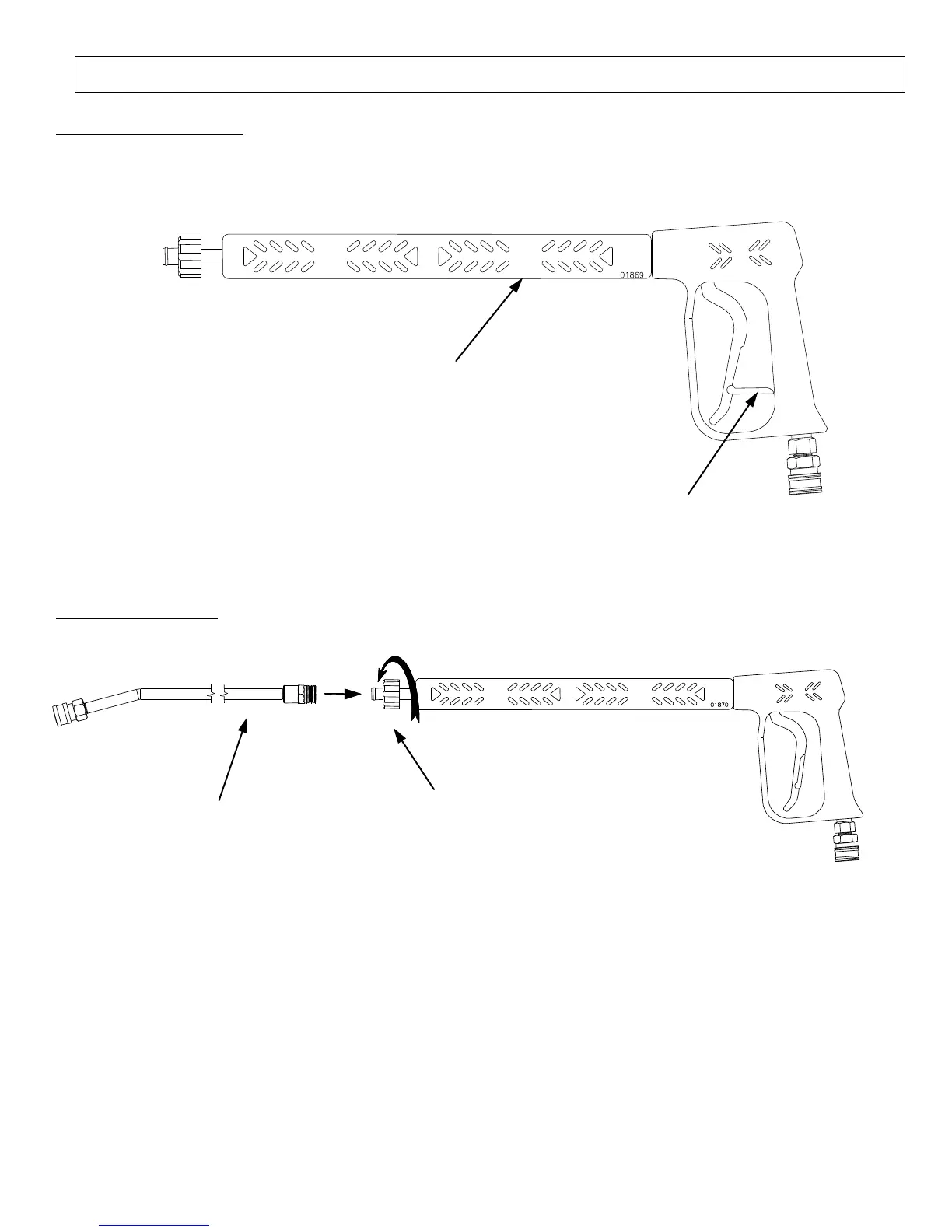 01869

01870