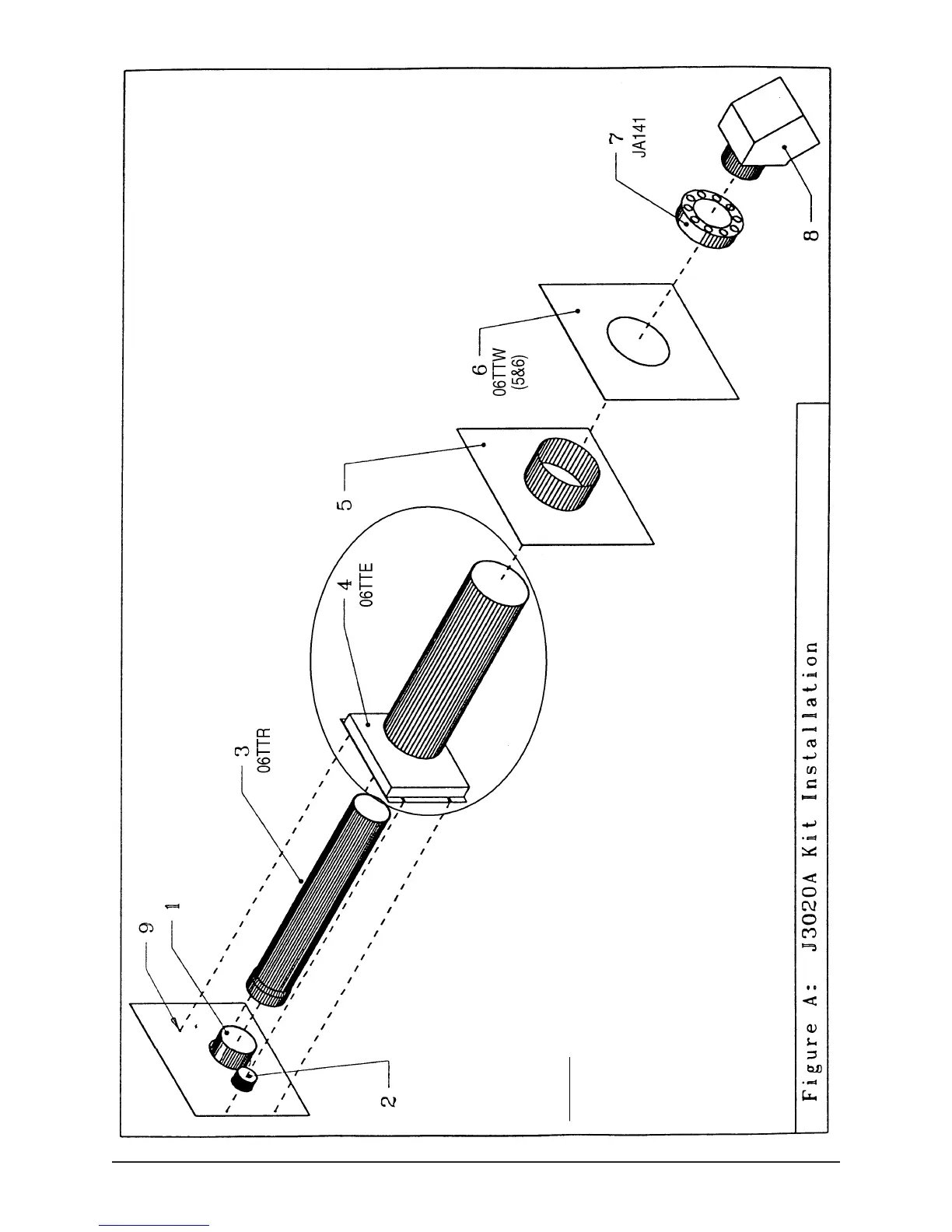 9
1
2
3
06TTR
4
06TTE
5
6
06TTW
(5&6)
7
JA141
8

Figure A: J3020A Kit Installation