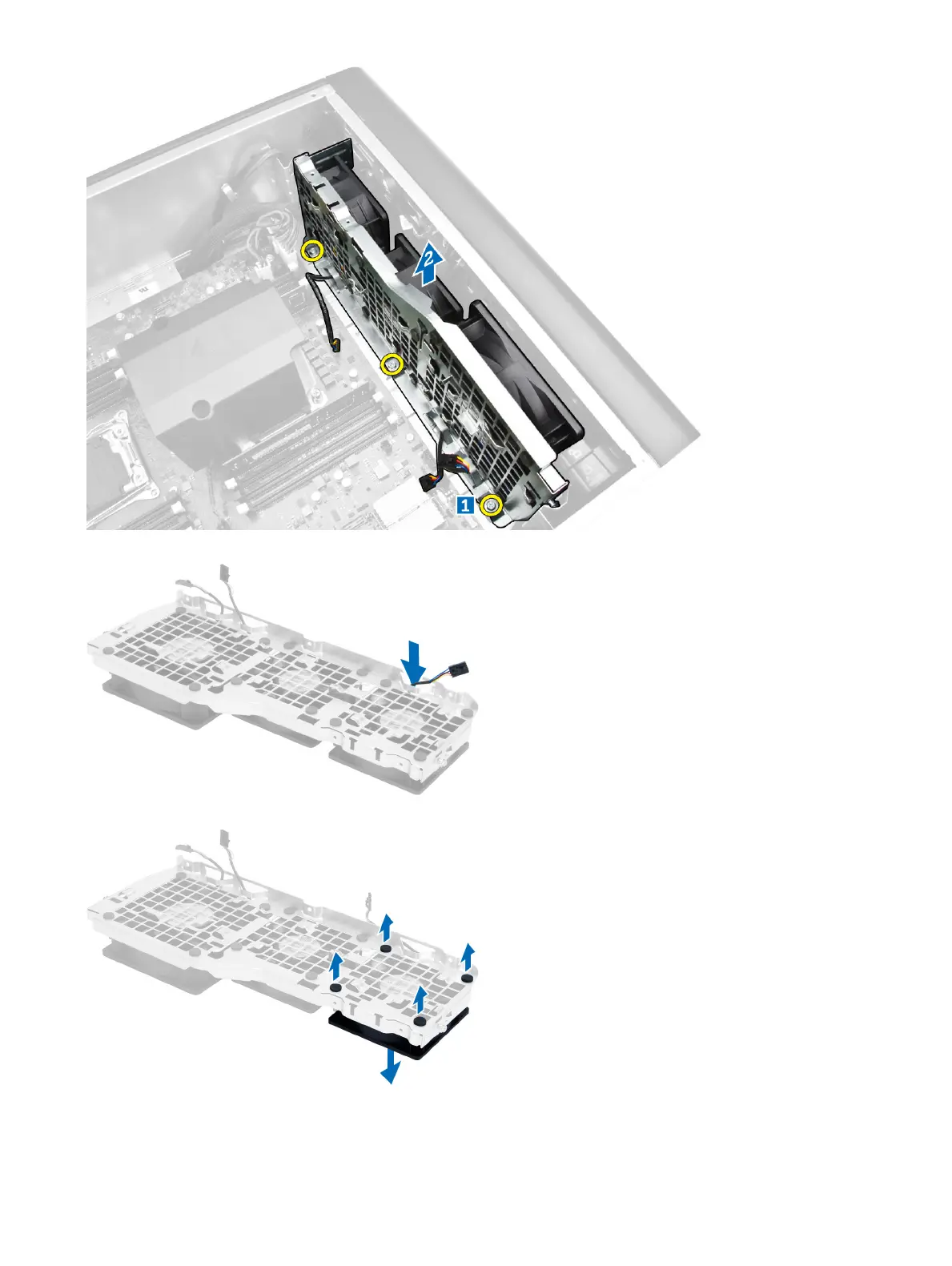 2

1