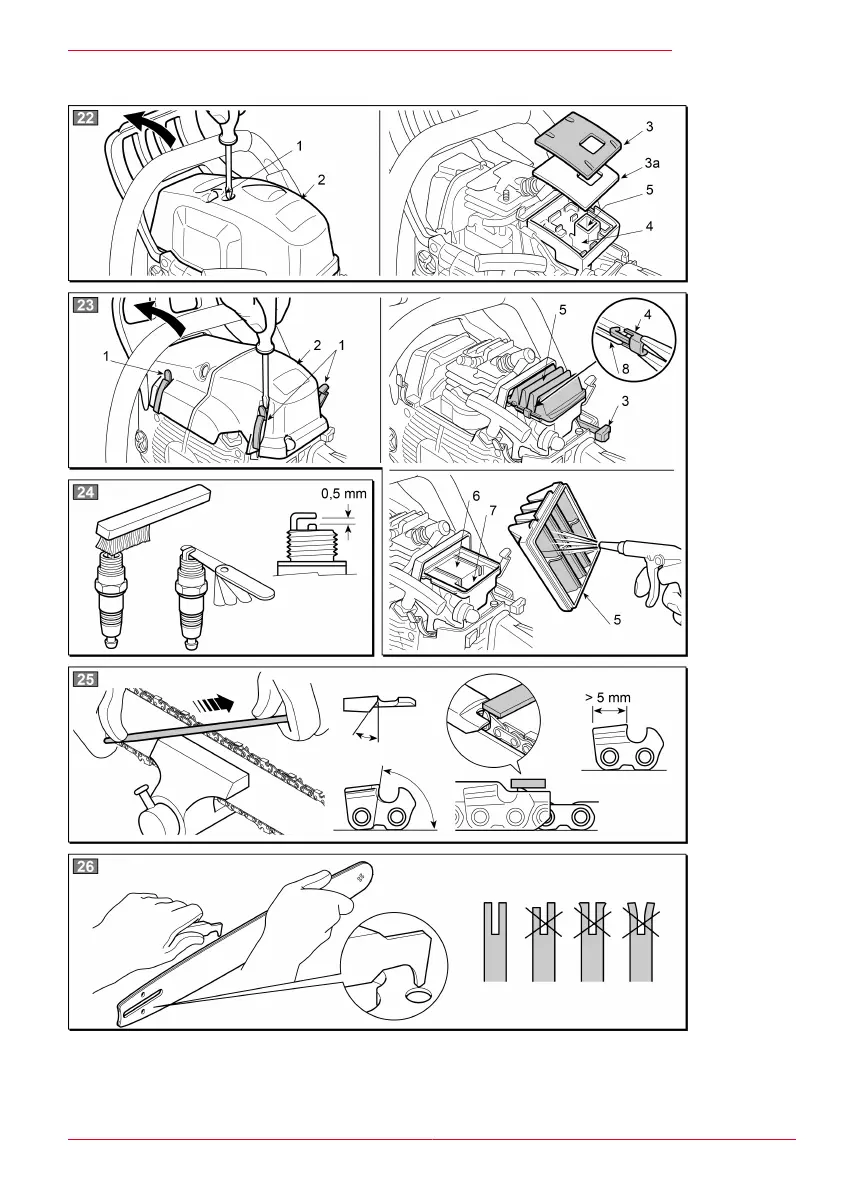 22

1

2

3

3a

5

4

23

1

2

1

5

4

8

3

24

0,5 mm

6

7

5

25

> 5 mm

26