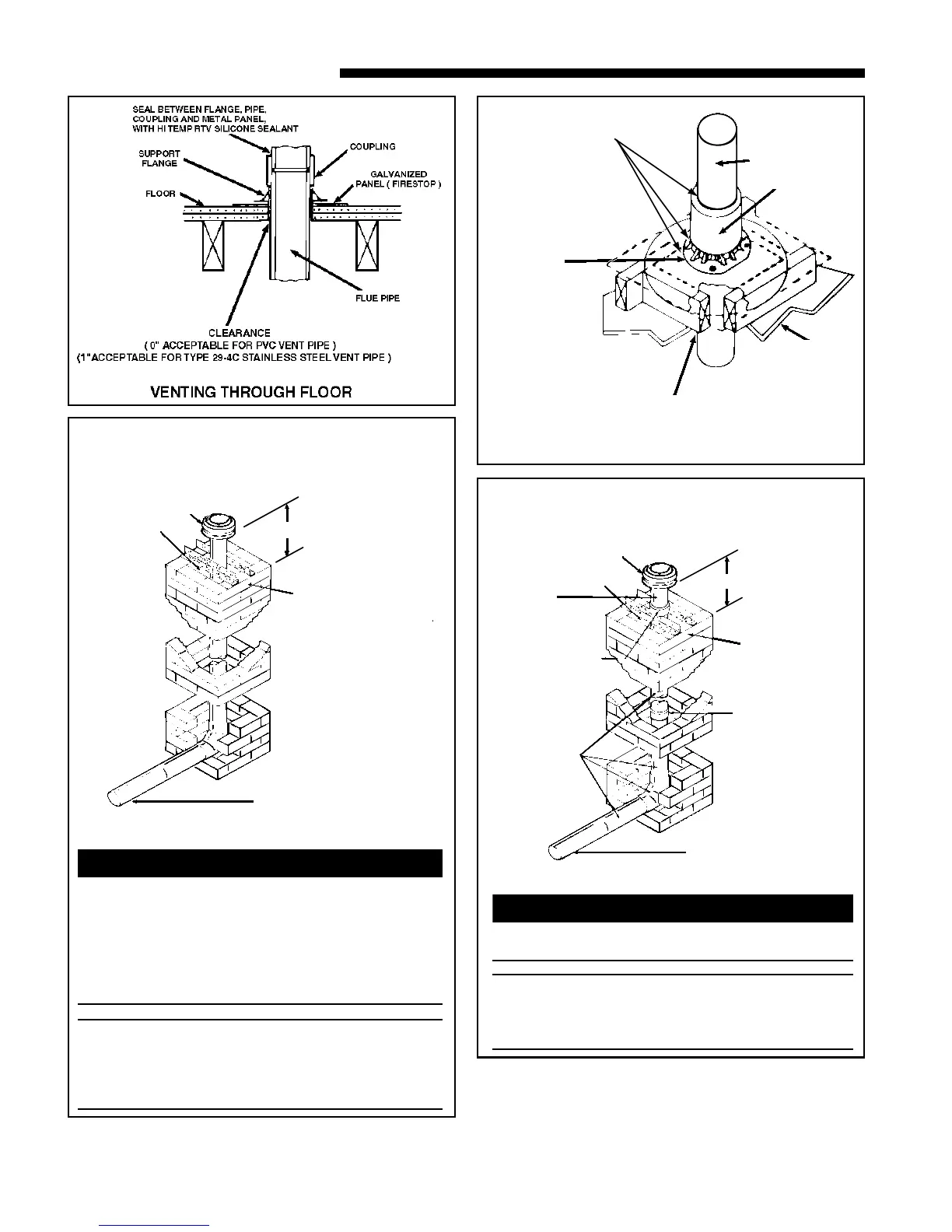 SEAL BETWEEN FLANGE, PIPE, COUPLING AND METAL PANEL, WITH HI TEMP RTV SILICONE SEALANT

SUPPORT FLANGE

COUPLING

GALVANIZED PANEL ( FIRESTOP )

FLOOR

FLUE PIPE

CLEARANCE
( 0" ACCEPTABLE FOR PVC VENT PIPE )
(1"ACCEPTABLE FOR TYPE 29-4C STAINLESS STEEL VENT PIPE )

VENTING THROUGH FLOOR