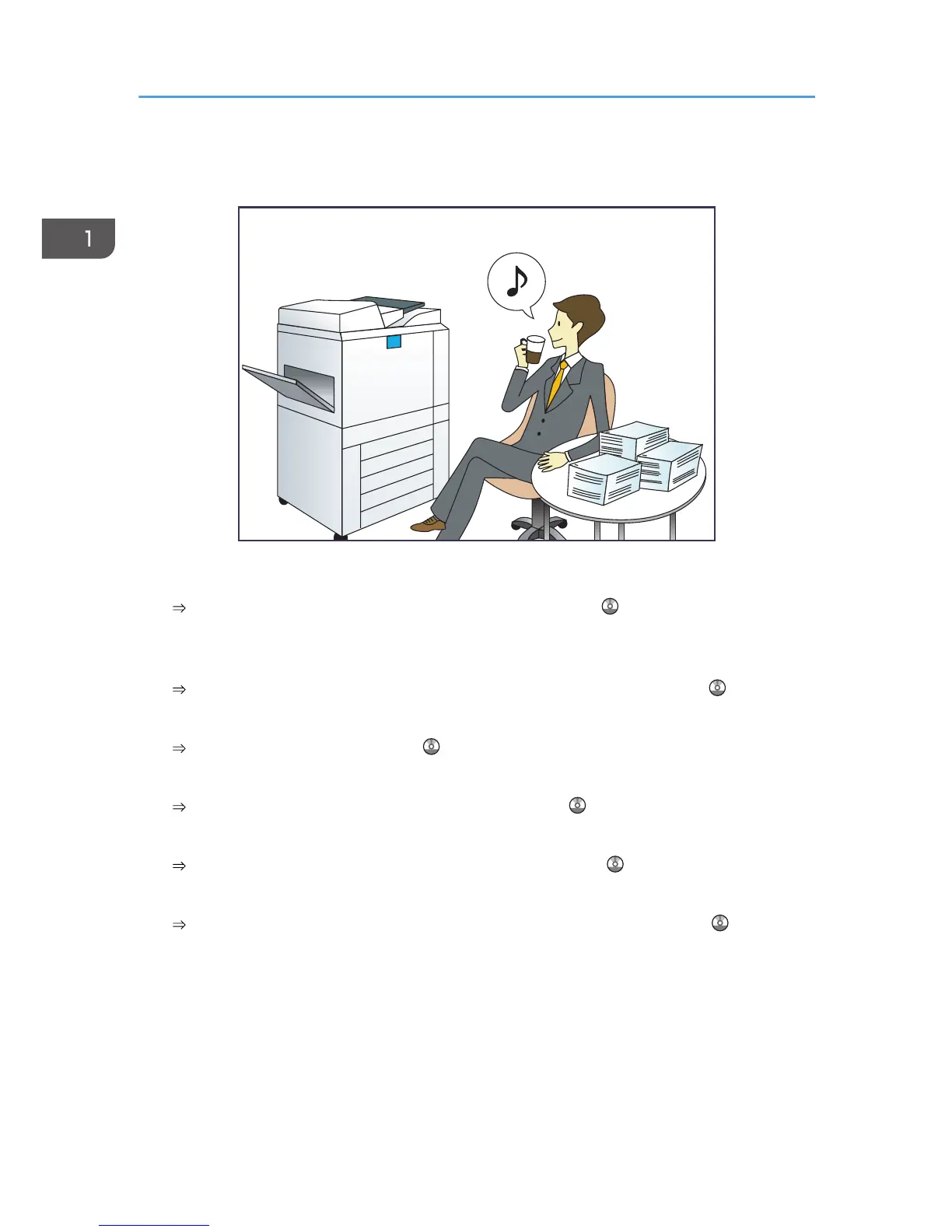 1

⇒

⇒

⇒

⇒

⇒

⇒