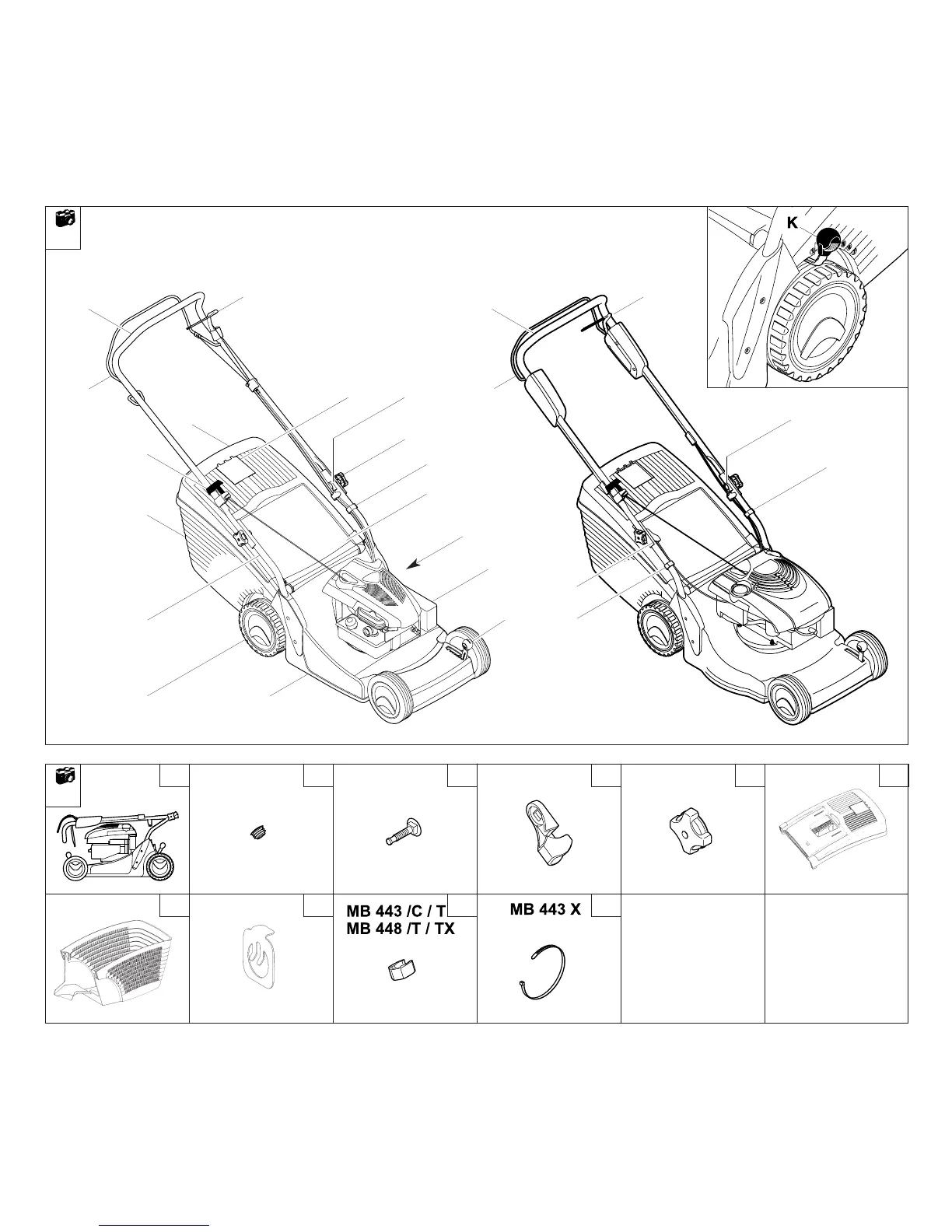 K

MB 443 /C / T
MB 448 /T / TX

MB 443 X