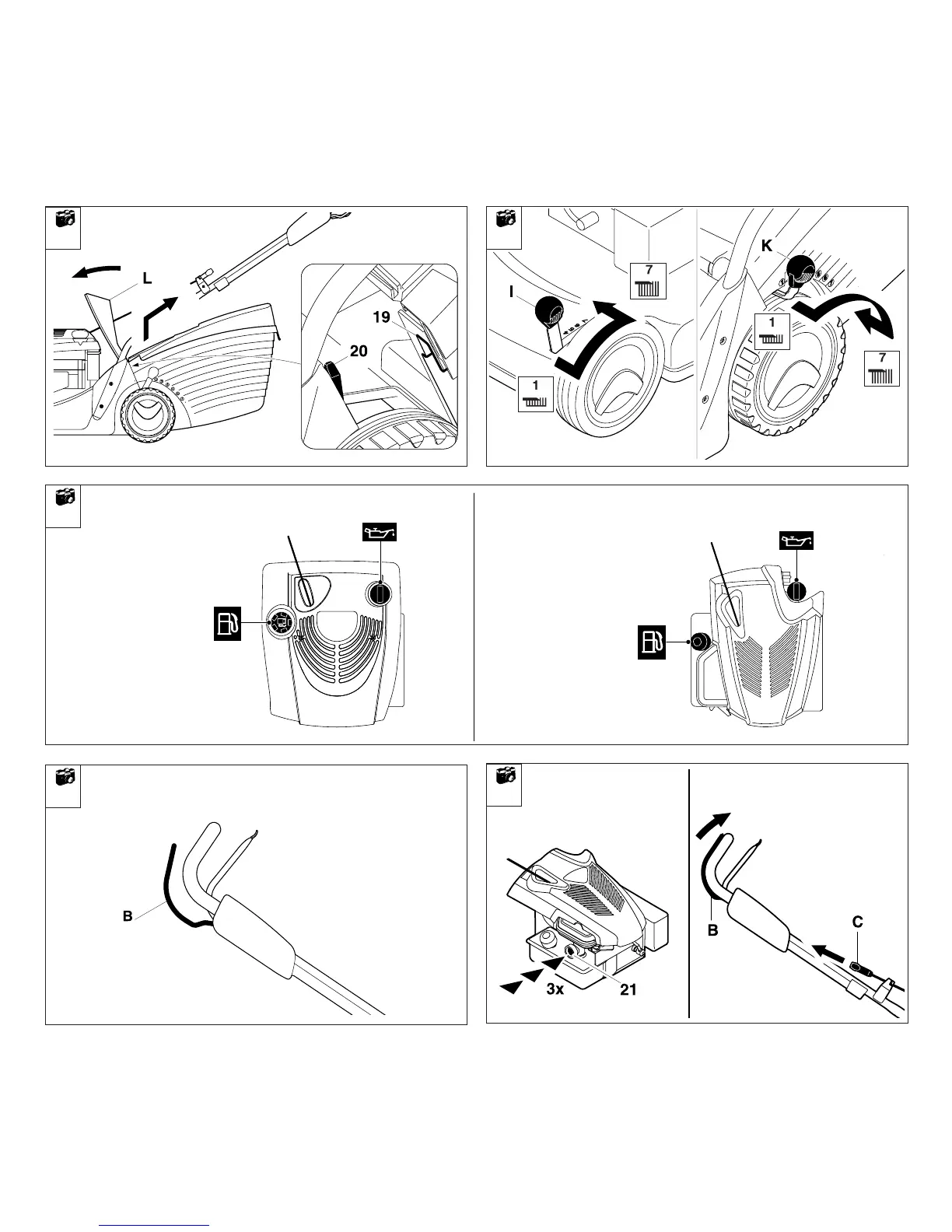 L
19
20

I
7
1
K
1
7

B

3x
21
B
C