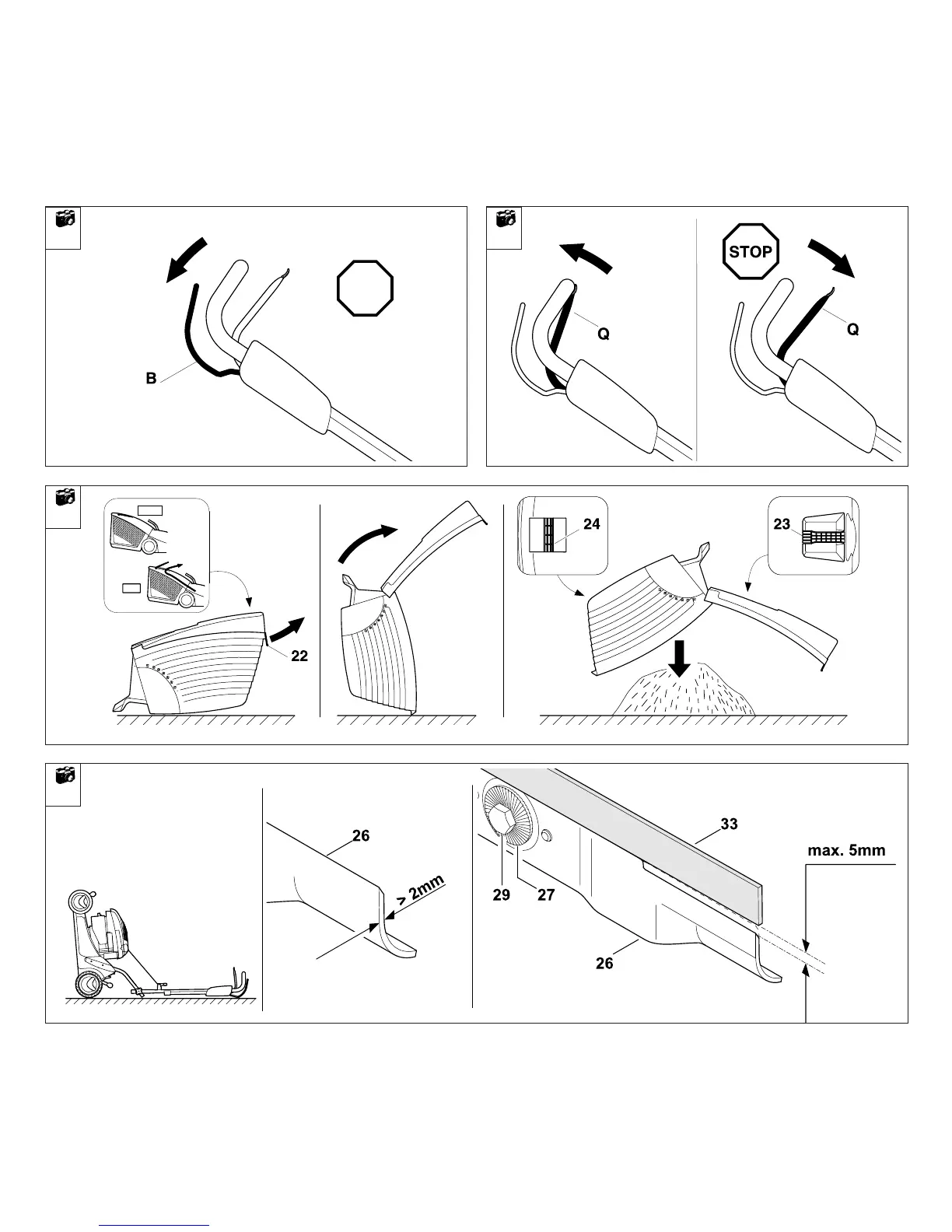 B

STOP

Q

Q

22

24

23

26

> 2mm

33

max. 5mm

29

27

26