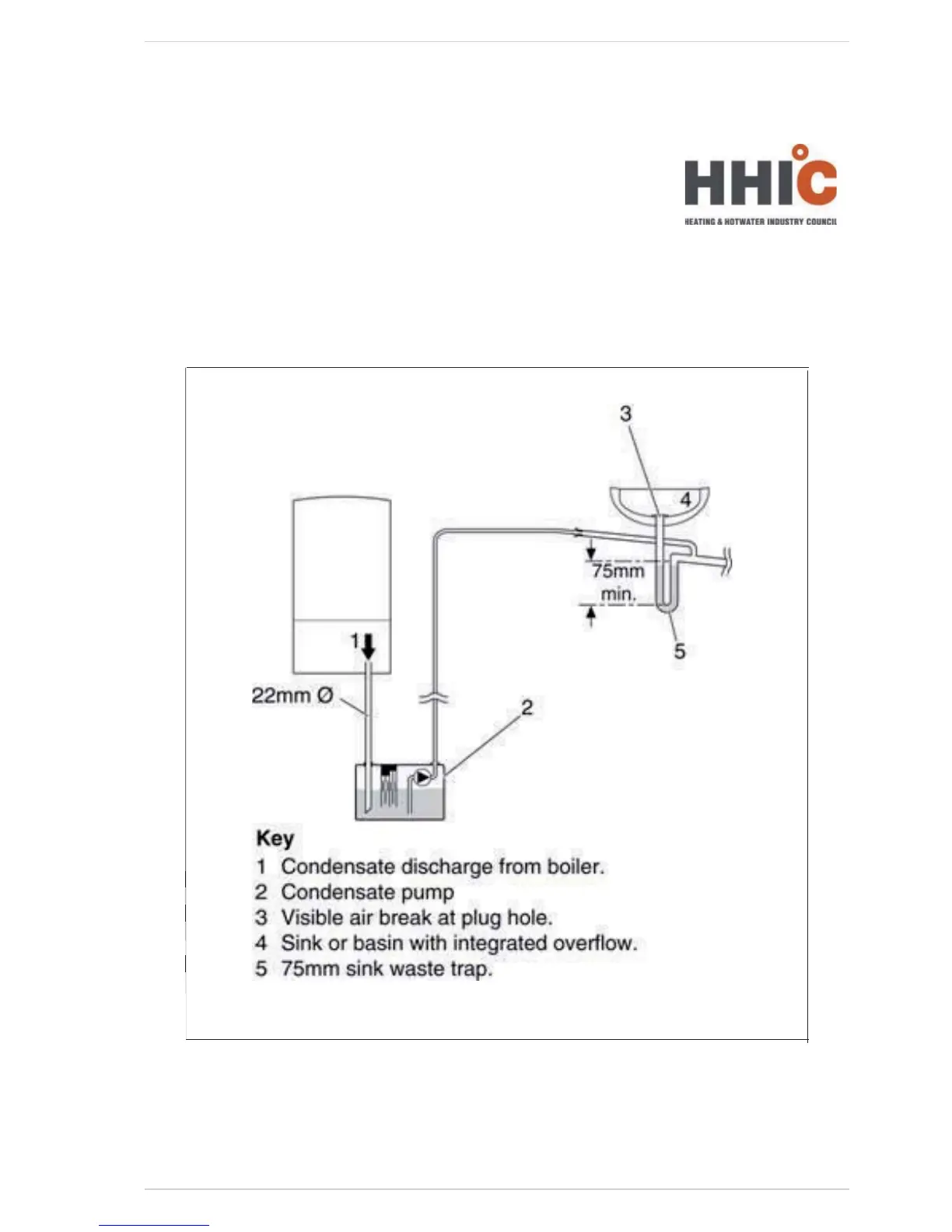 HHIC
HEATING & HOTWATER INDUSTRY COUNCIL

3
4
75mm
min.
5
1
22mm Ø
2

Key
1 Condensate discharge from boiler.
2 Condensate pump
3 Visible air break at plug hole.
4 Sink or basin with integrated overflow.
5 75mm sink waste trap.