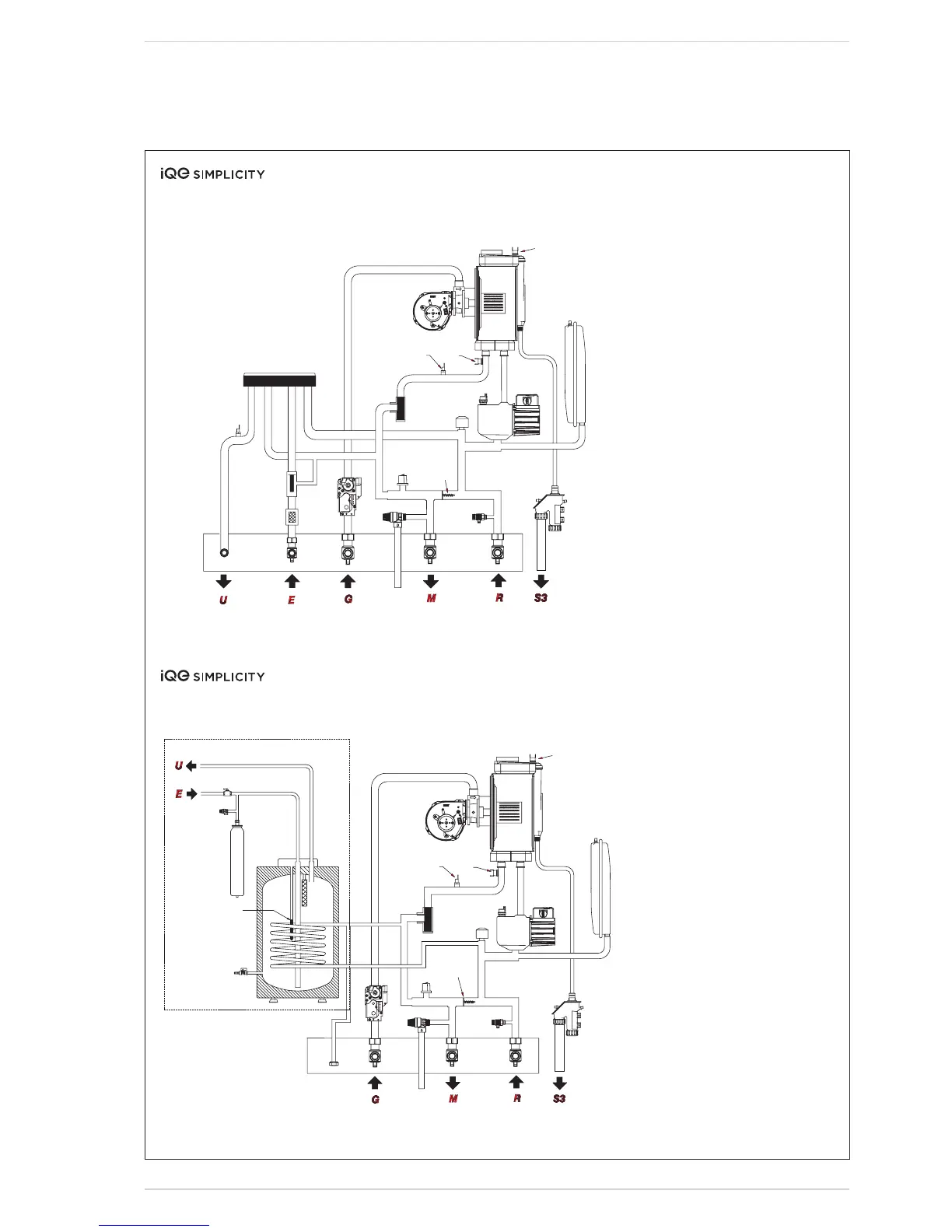 iQe SIMPLICITY

U E G M R S3

iQe SIMPLICITY

U
E

G M R S3