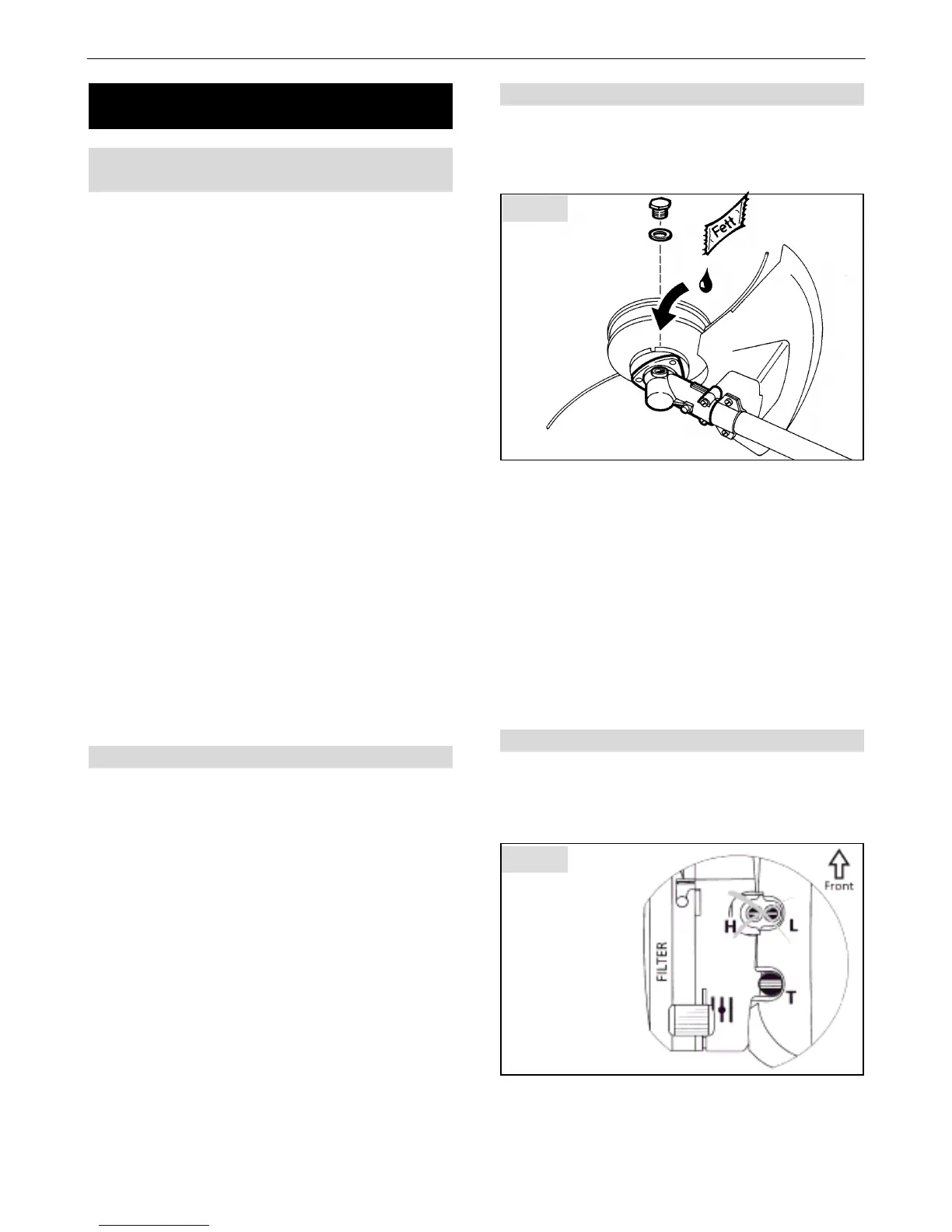 Fett

Front

H

L

FILTER

T