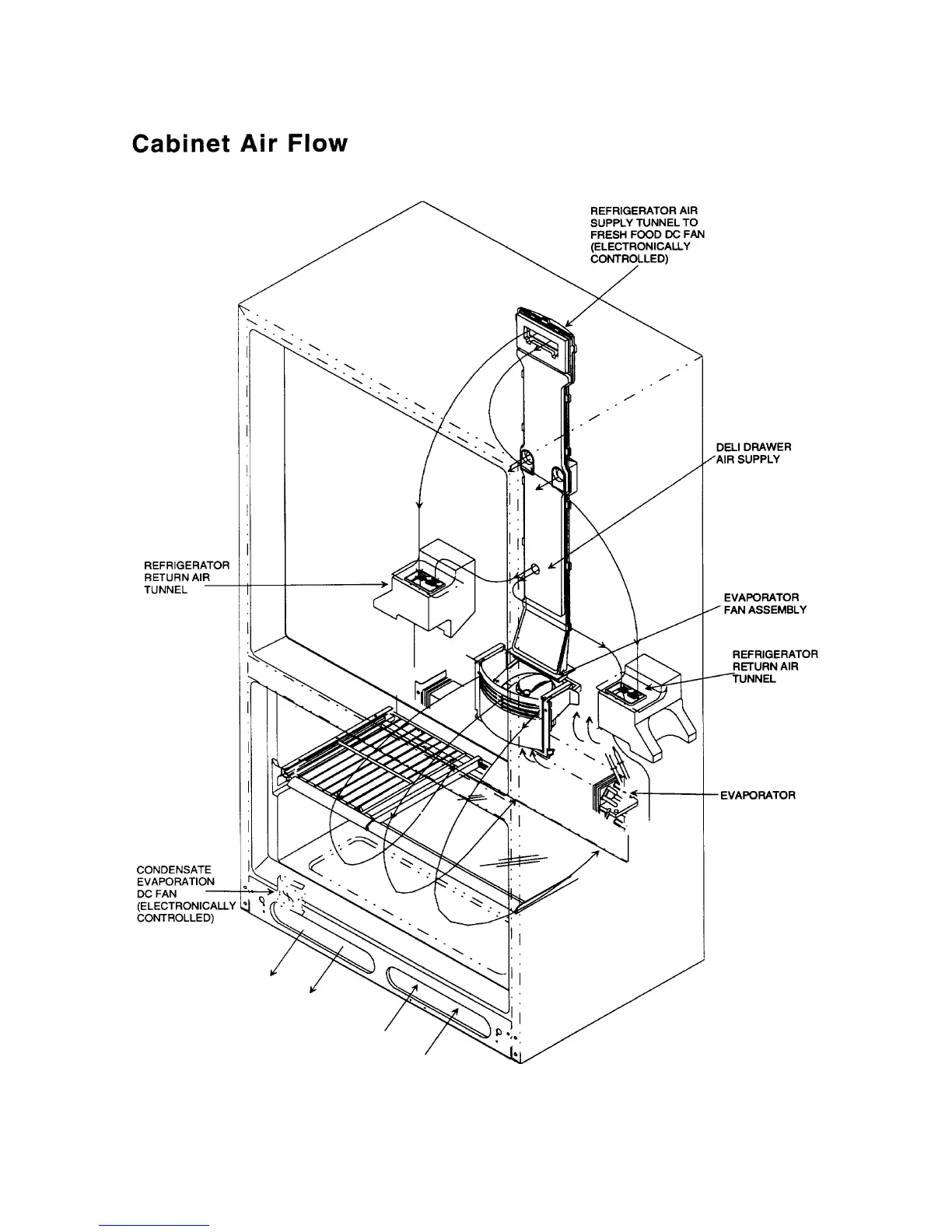 Cabinet Air Flow

REFRIGERATOR AIR SUPPLY TUNNEL TO FRESH FOOD DC FAN (ELECTRONICALLY CONTROLLED)

DELI DRAWER AIR SUPPLY

REFRIGERATOR RETURN AIR TUNNEL

EVAPORATOR FAN ASSEMBLY

REFRIGERATOR RETURN AIR TUNNEL

EVAPORATOR

CONDENSATE EVAPORATION DC FAN (ELECTRONICALLY CONTROLLED)