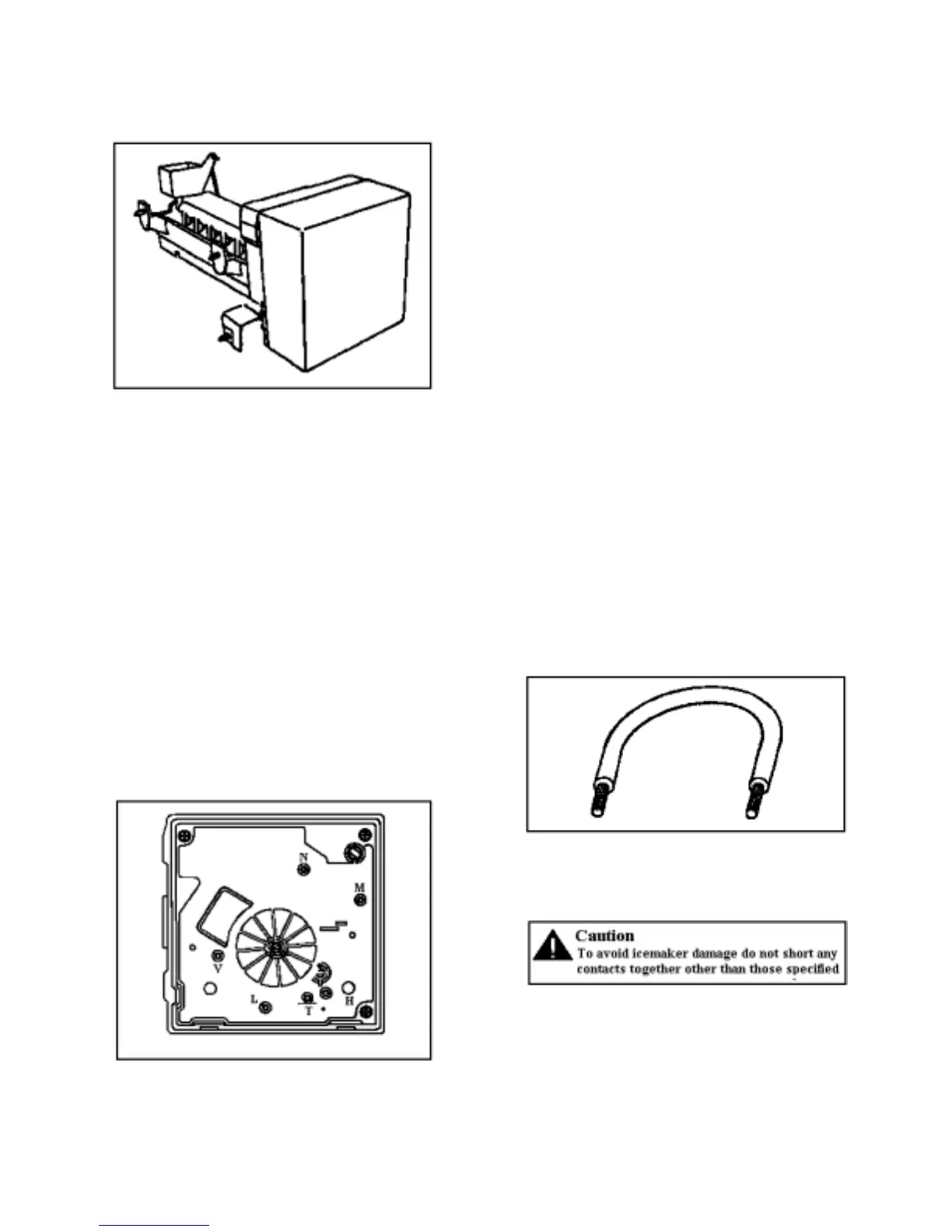 N

M

V

L

T

H

Caution
To avoid icemaker damage do not short any contacts together other than those specified