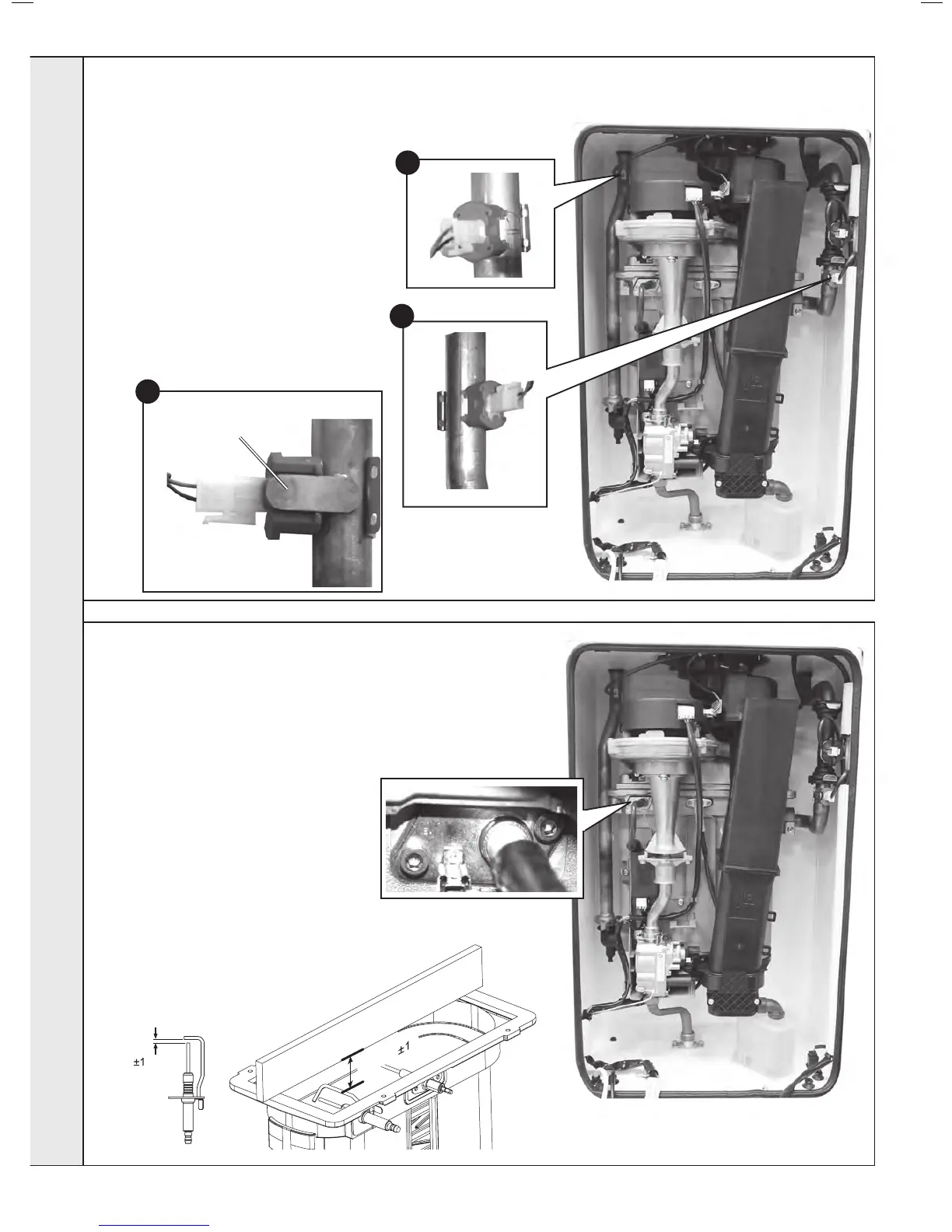 ±1

±1