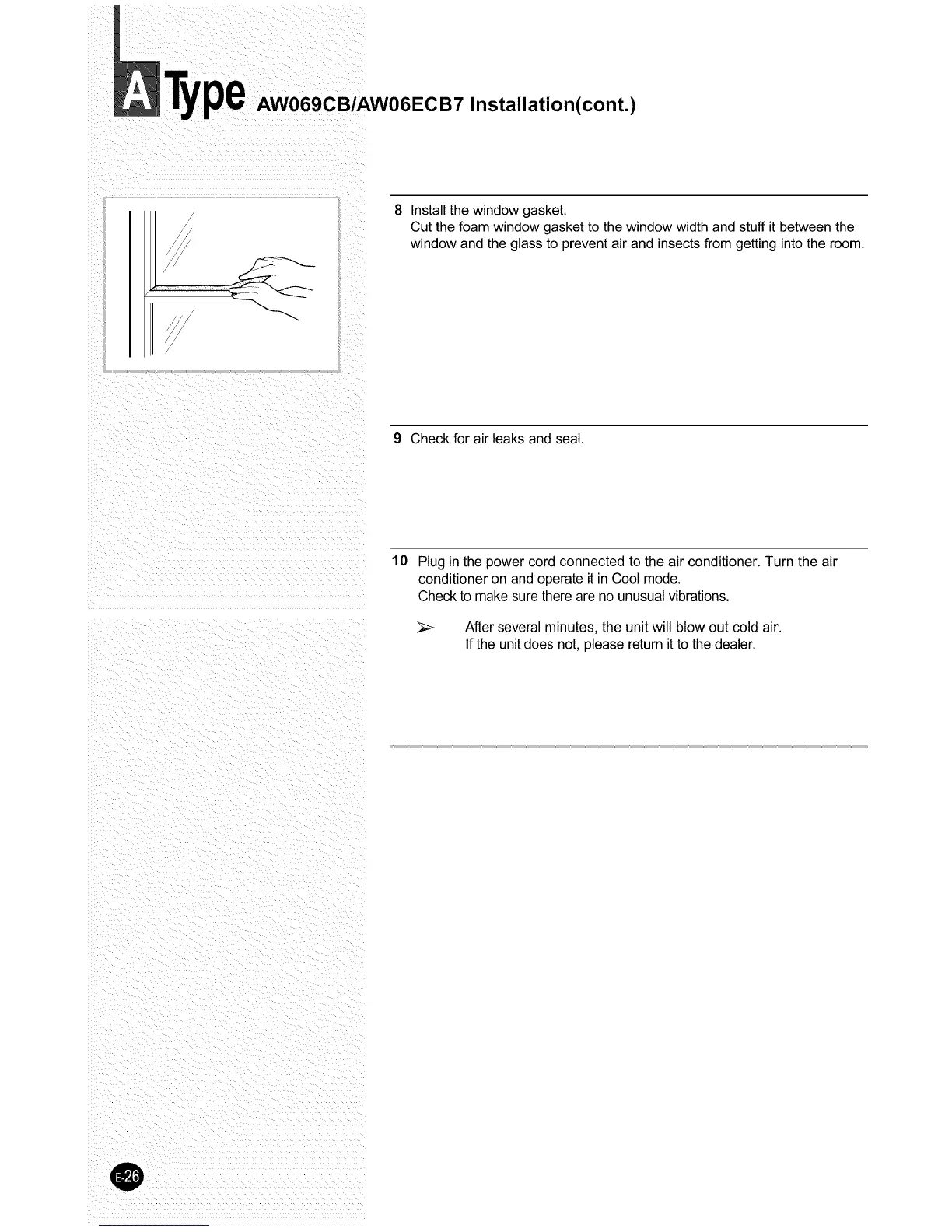 A Type AW069CB/AW06ECB7 Installation(cont.)

8 Install the window gasket.
Cut the foam window gasket to the window width and stuff it between the window and the glass to prevent air and insects from getting into the room.

9 Check for air leaks and seal.

10 Plug in the power cord connected to the air conditioner. Turn the air conditioner on and operate it in Cool mode.
Check to make sure there are no unusual vibrations.

➢ After several minutes, the unit will blow out cold air.
If the unit does not, please return it to the dealer.

E-26