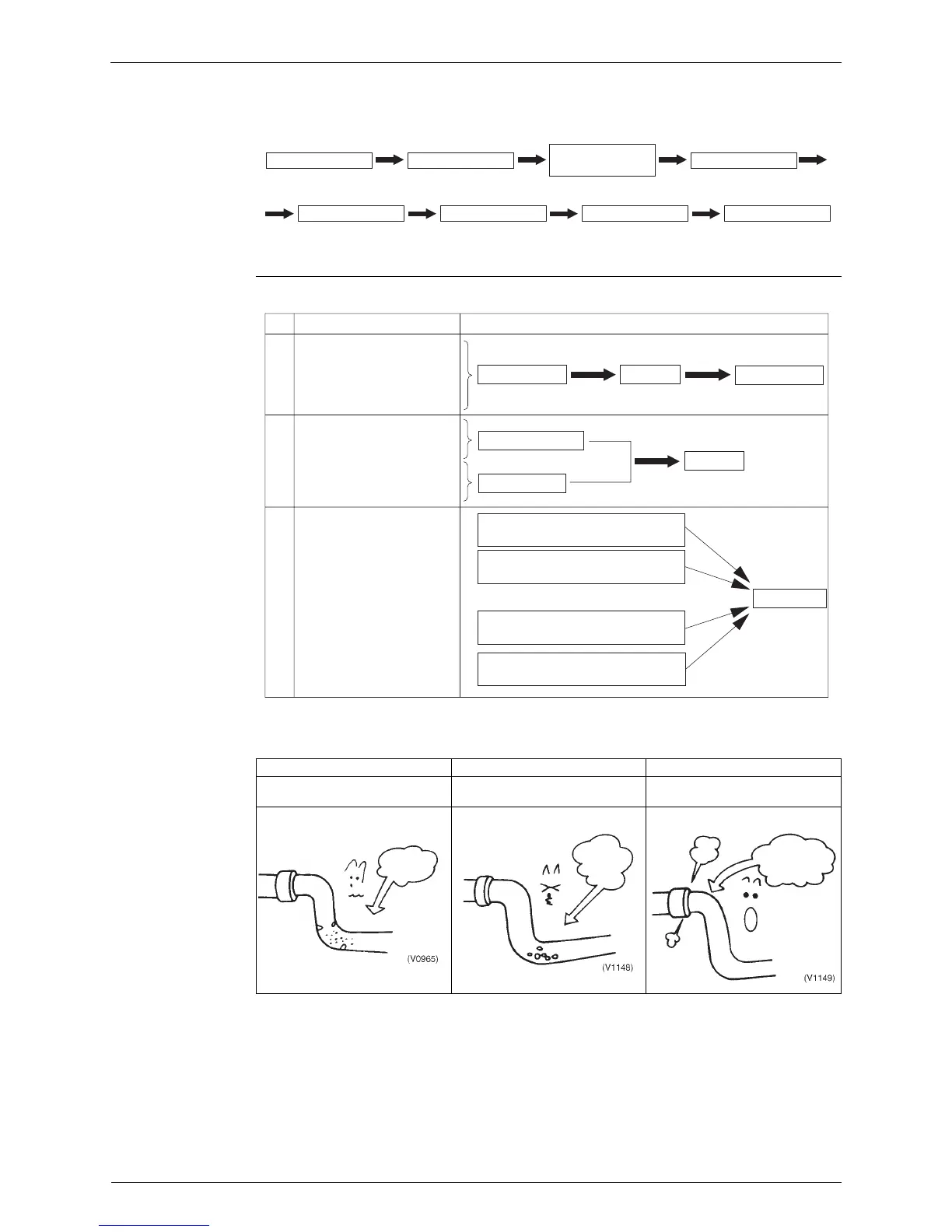 (V0965)

(V1148)

(V1149)