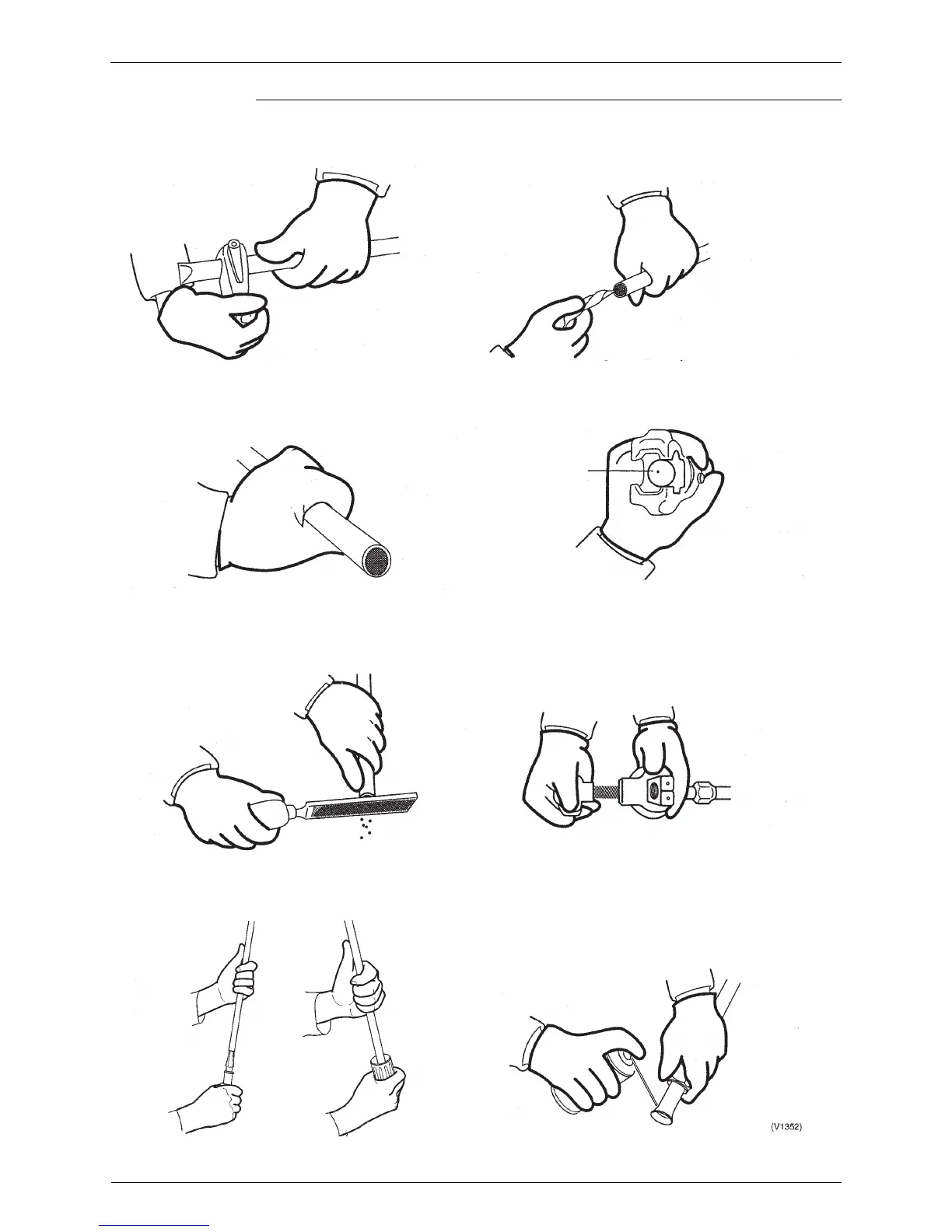 (V1352)