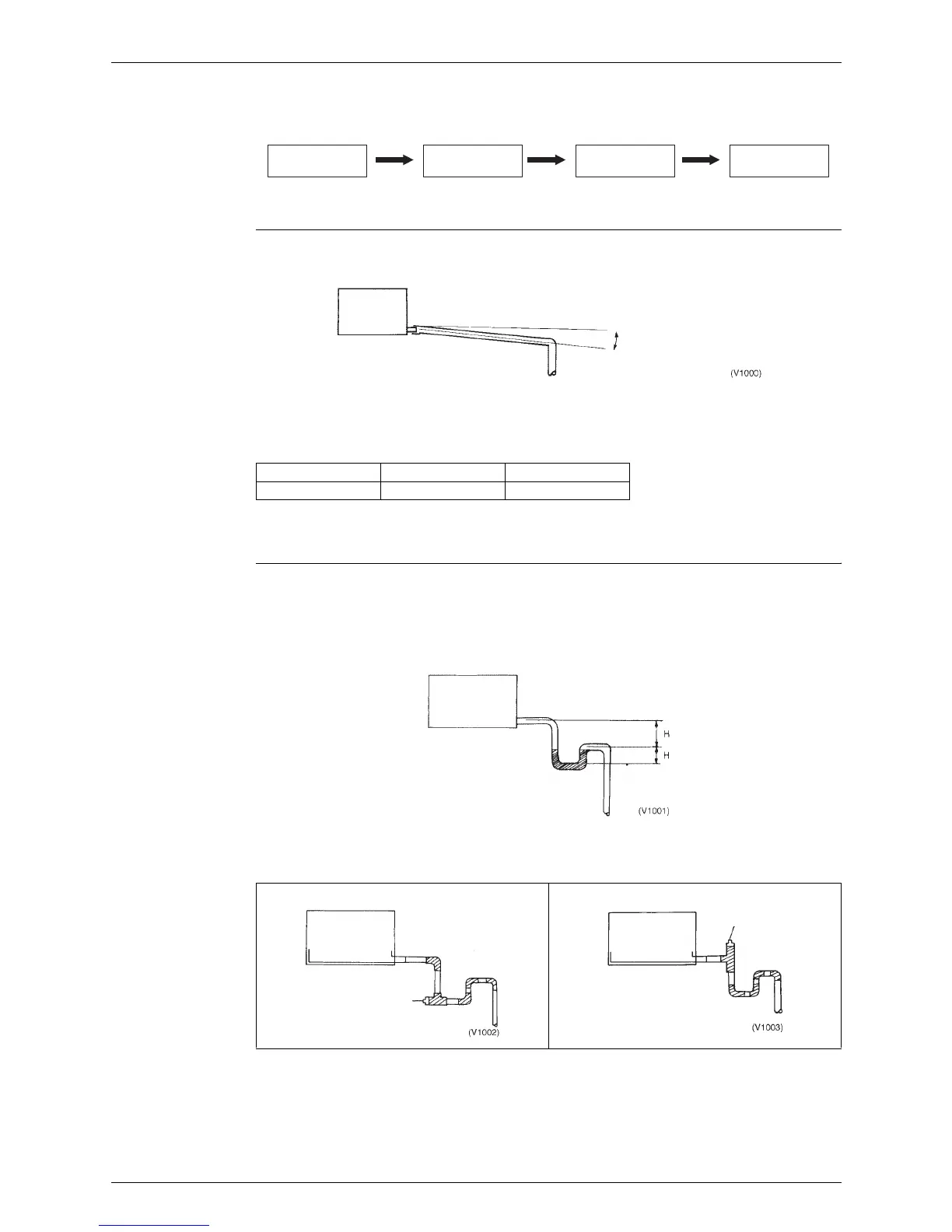 (V1000)

H

H

(V1001)

(V1002)

(V1003)