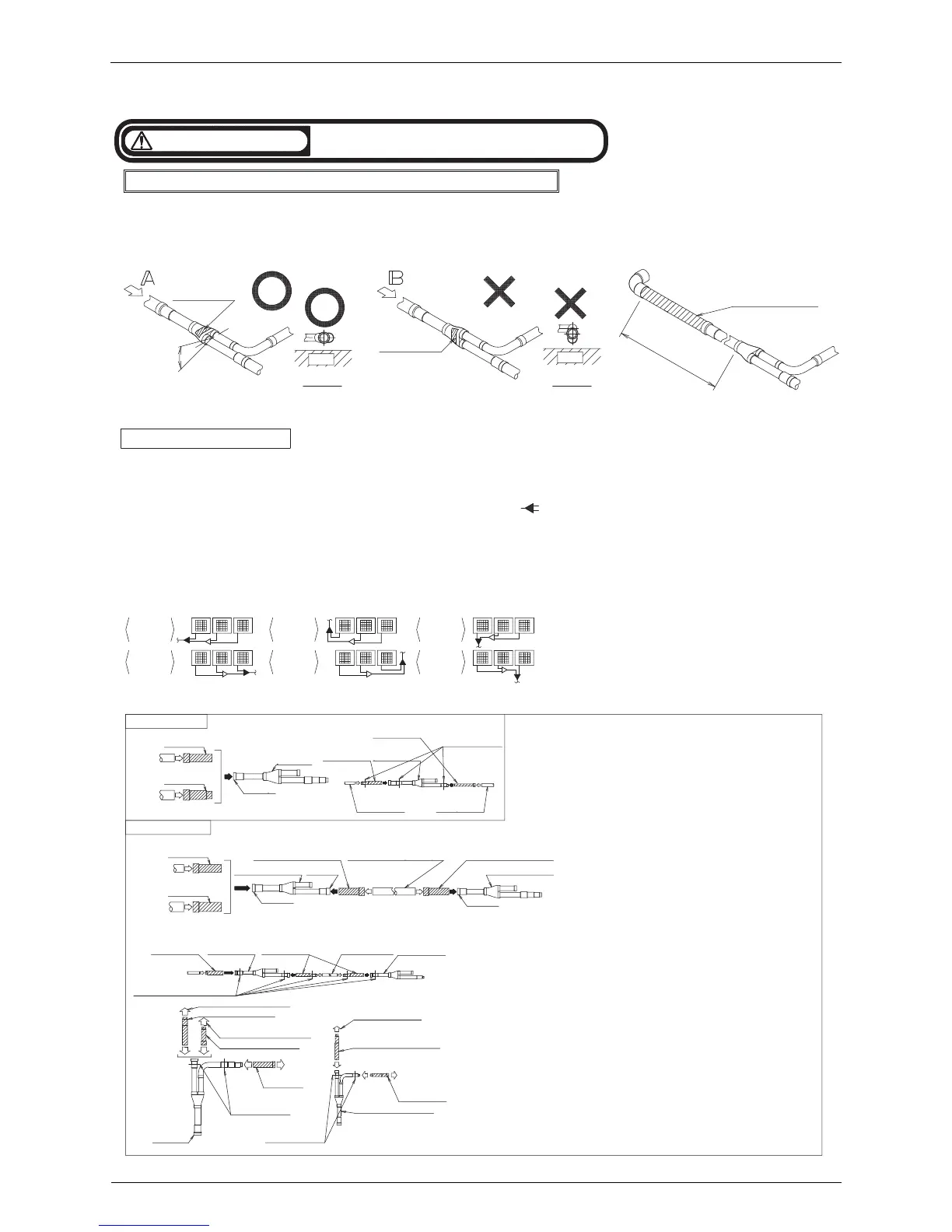 A

B