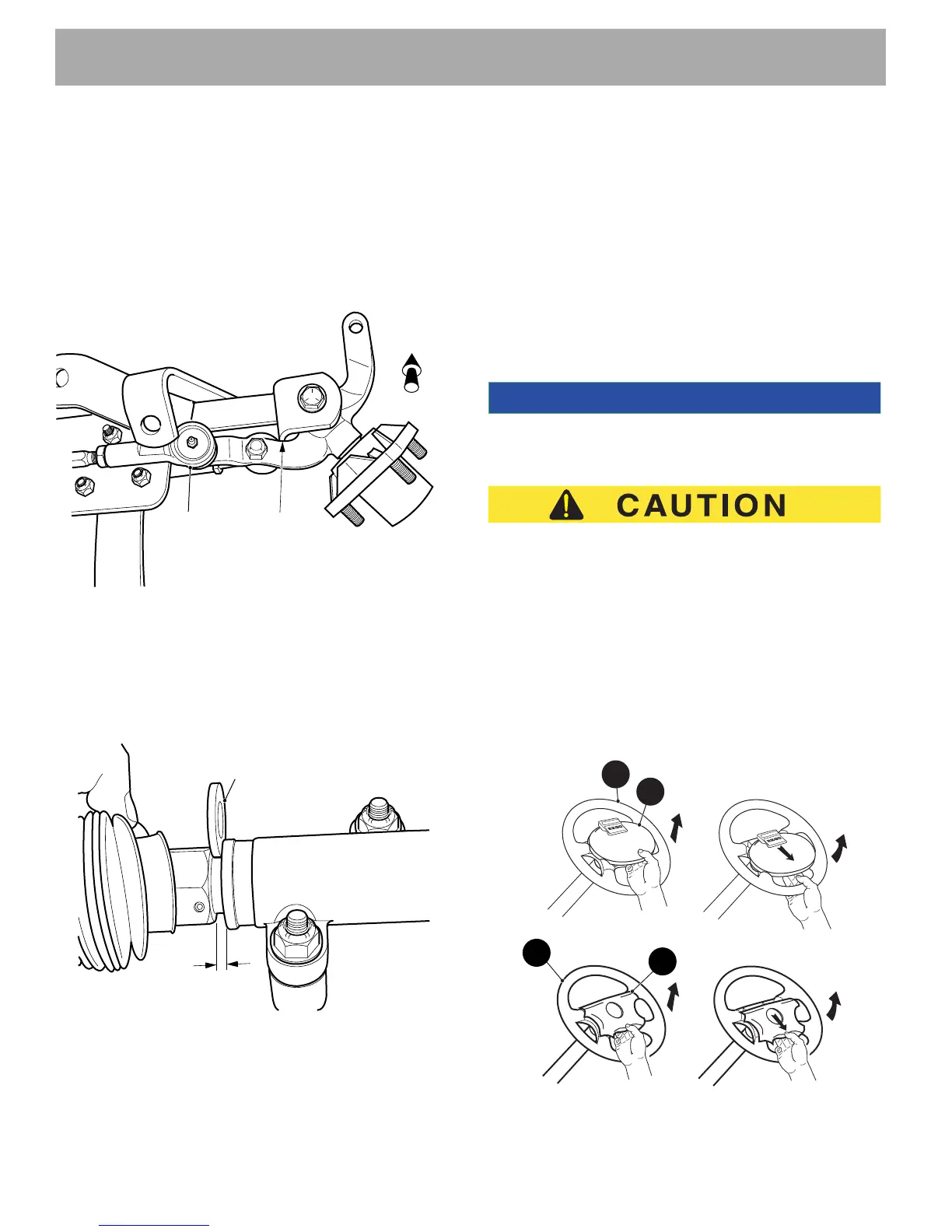 CAUTION