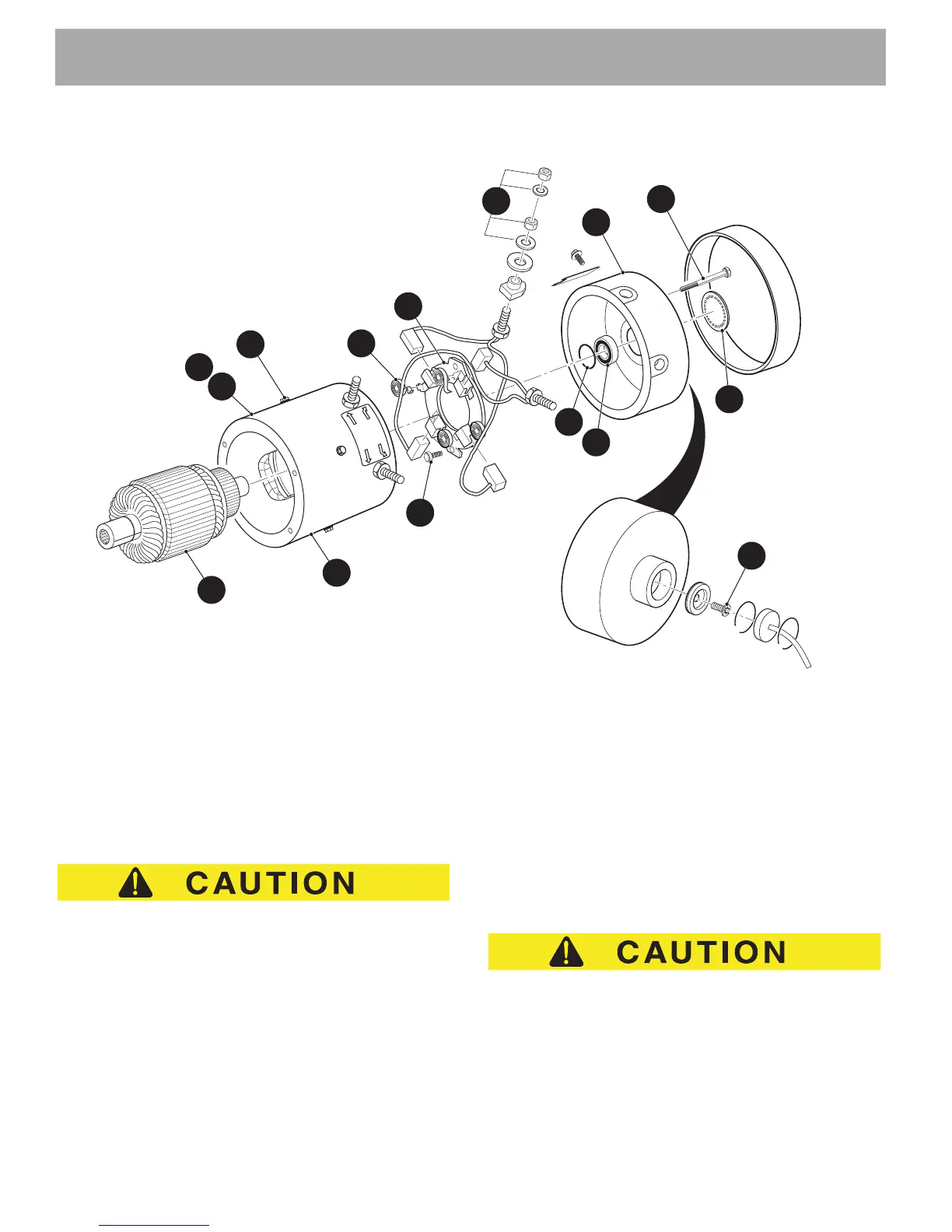 CAUTION

CAUTION