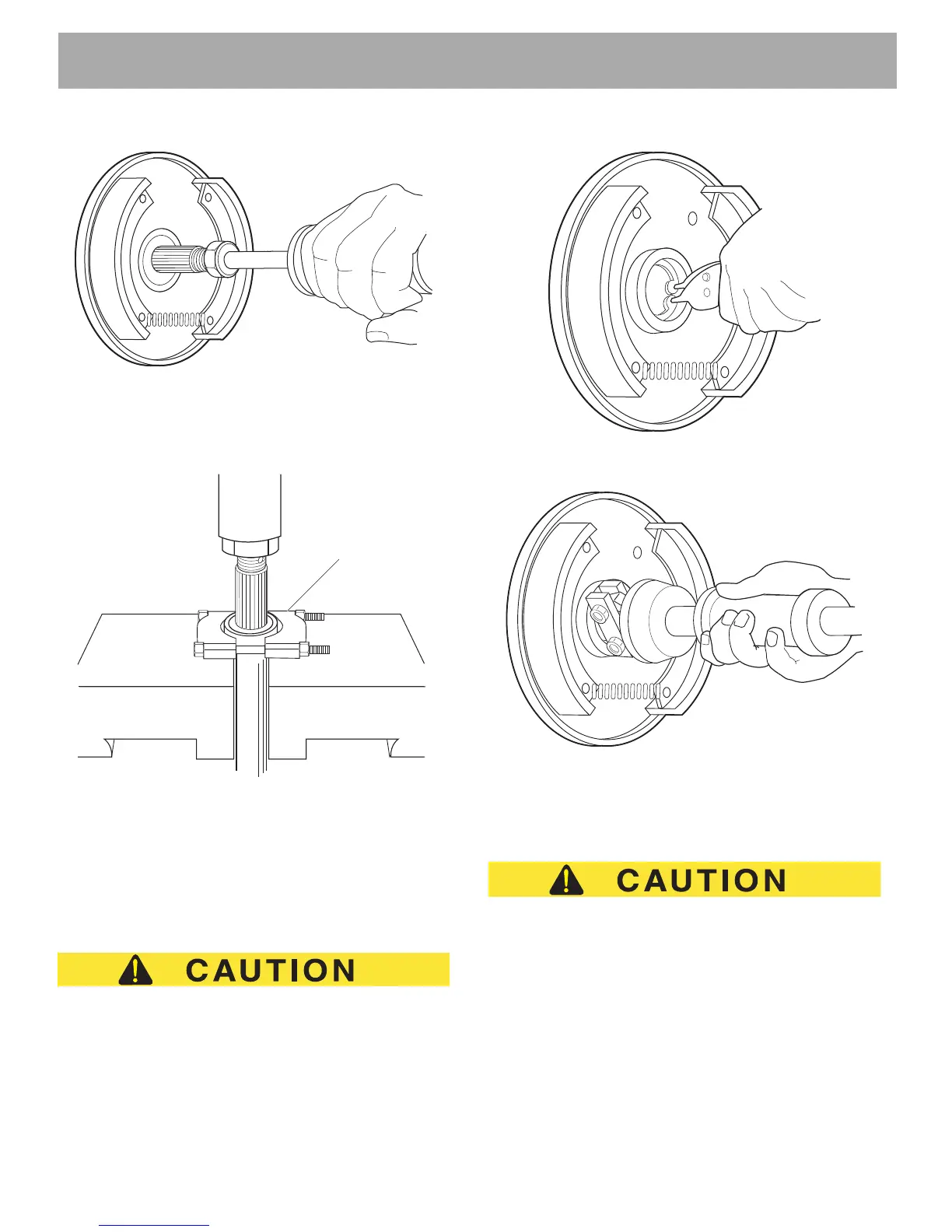 CAUTION

CAUTION