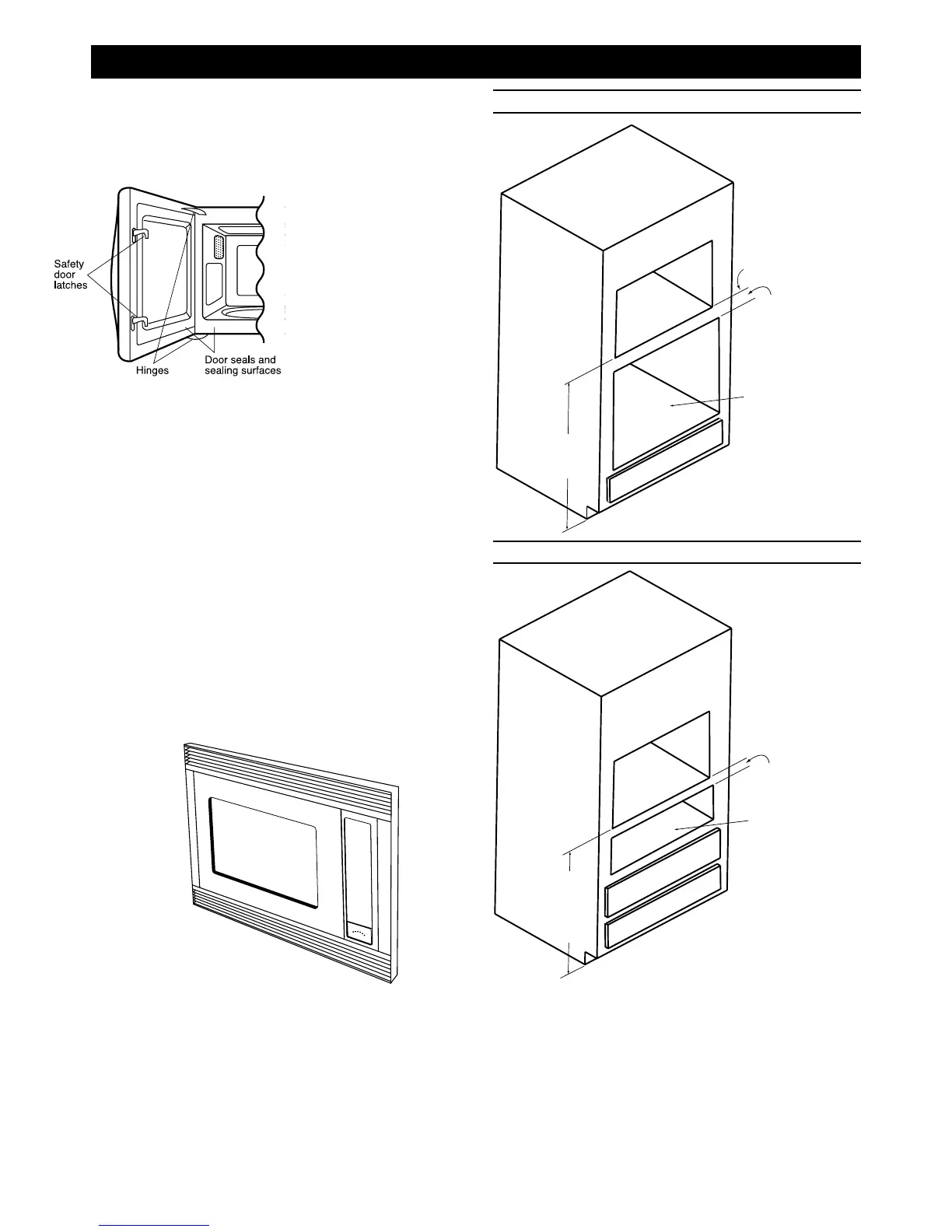 Safety door latches

Hinges

Door seals and sealing surfaces