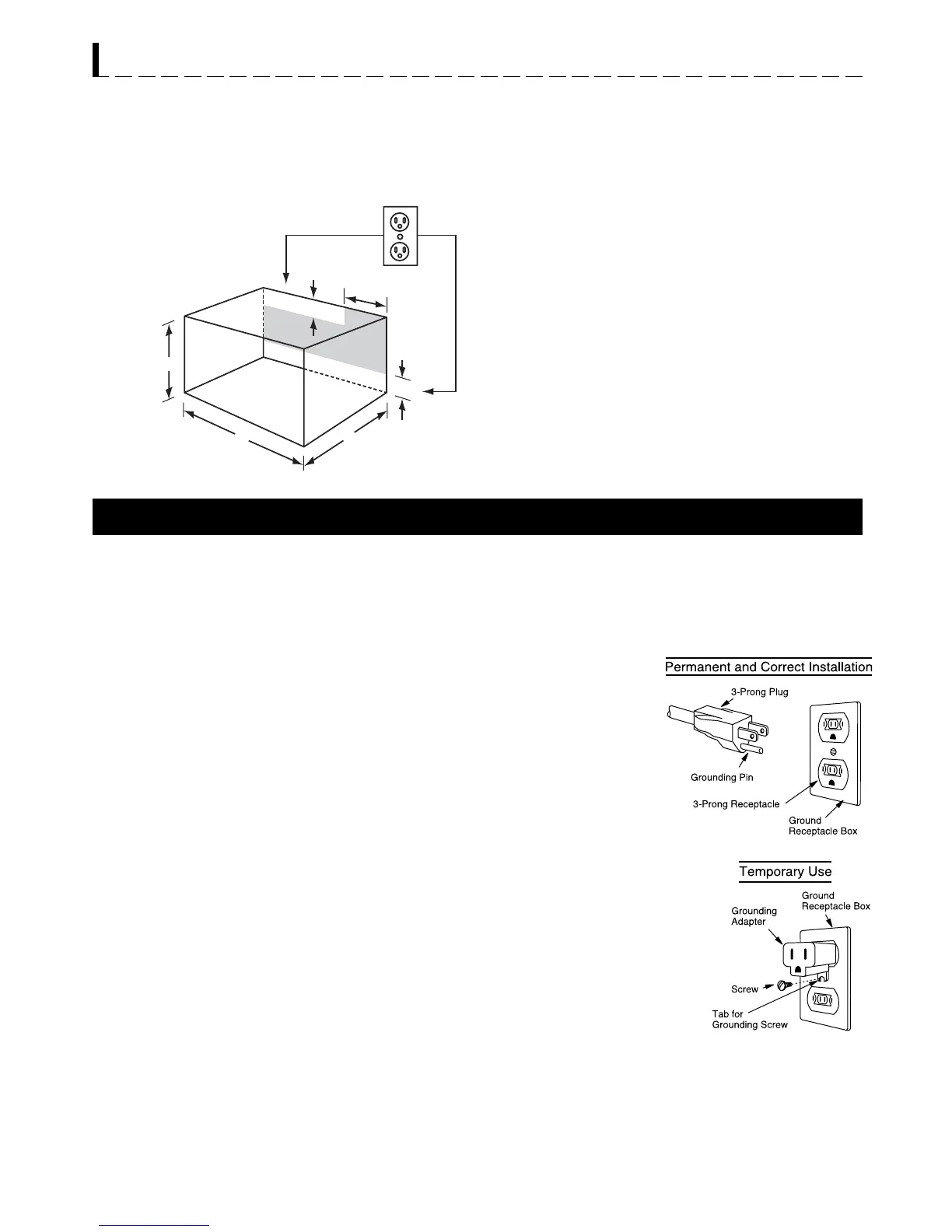 Permanent and Correct Installation

3-Prong Plug

Grounding Pin

3-Prong Receptacle

Ground Receptacle Box

Temporary Use

Ground Receptacle Box

Grounding Adapter

Screw

Tab for Grounding Screw