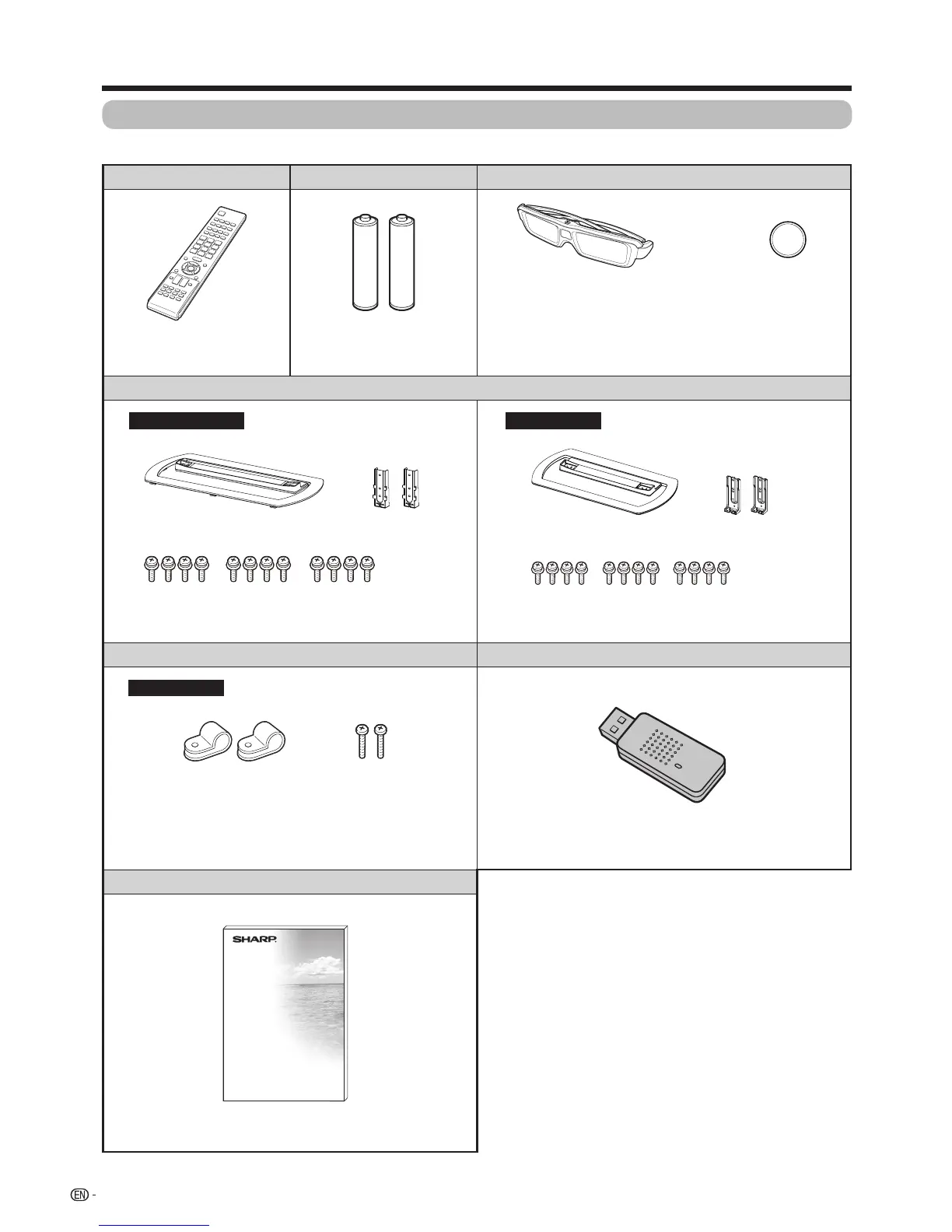 SHARP

EN -