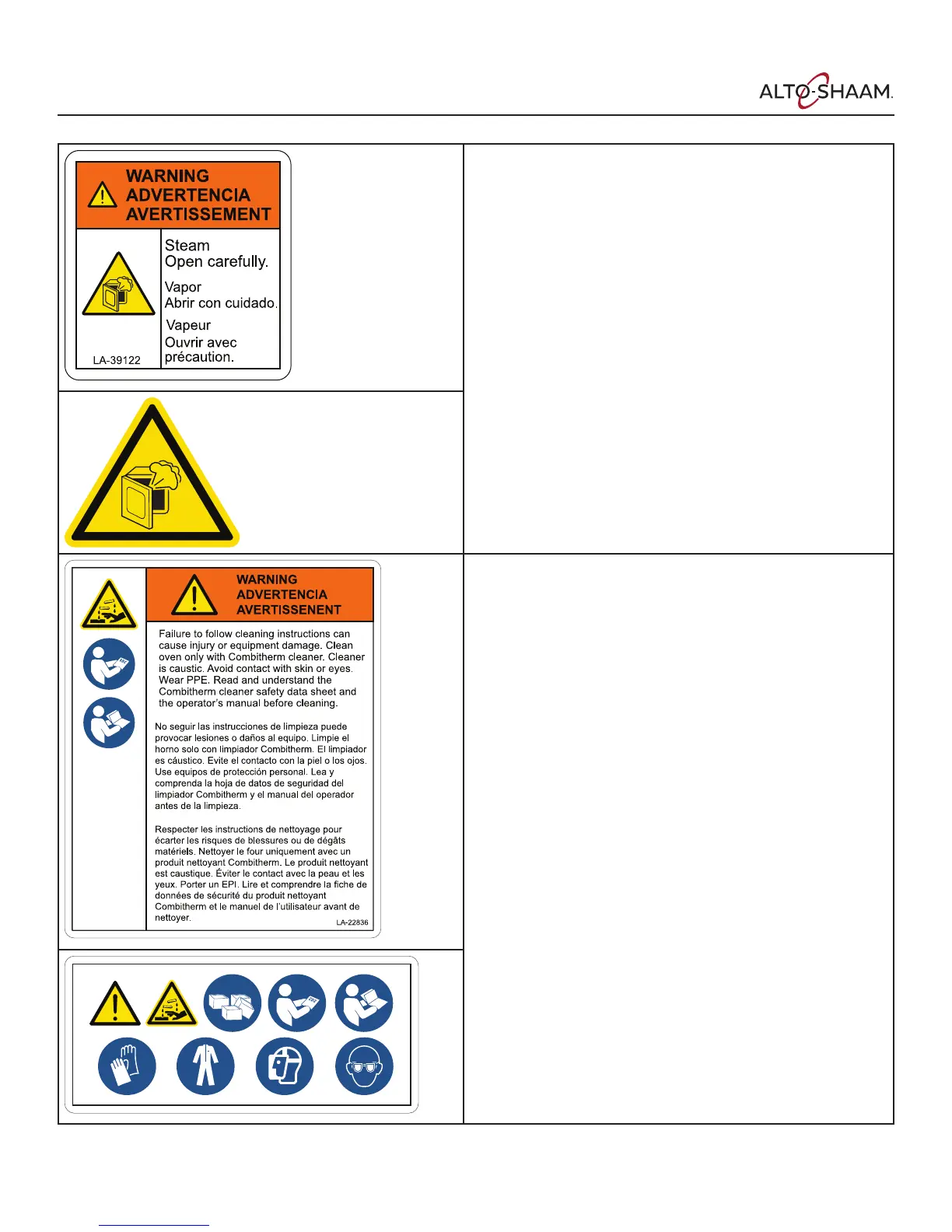 ALTO-SHAAM.

WARNING
ADVERTENCIA
AVERTISSEMENT

Steam
Open carefully.

Vapor
Abrir con cuidado.

Vapeur
Ouvrir avec précaution.

LA-39122

WARNING
ADVERTENCIA
AVERTISSENENT

Failure to follow cleaning instructions can cause injury or equipment damage. Clean oven only with Combitherm cleaner. Cleaner is caustic. Avoid contact with skin or eyes. Wear PPE. Read and understand the Combitherm cleaner safety data sheet and the operator's manual before cleaning.

No seguir las instrucciones de limpieza puede provocar lesiones o daños al equipo. Limpie el horno solo con limpiador Combitherm. El limpiador es cáustico. Evite el contacto con la piel o los ojos. Use equipos de protección personal. Lea y comprenda la hoja de datos de seguridad del limpiador Combitherm y el manual del operador antes de la limpieza.

Respecter les instructions de nettoyage pour écarter les risques de blessures ou de dégâts matériels. Nettoyer le four uniquement avec un produit nettoyant Combitherm. Le produit nettoyant est caustique. Éviter le contact avec la peau et les yeux. Porter un EPI. Lire et comprendre la fiche de données de sécurité du produit nettoyant Combitherm et le manuel de l'utilisateur avant de nettoyer.

LA-22836