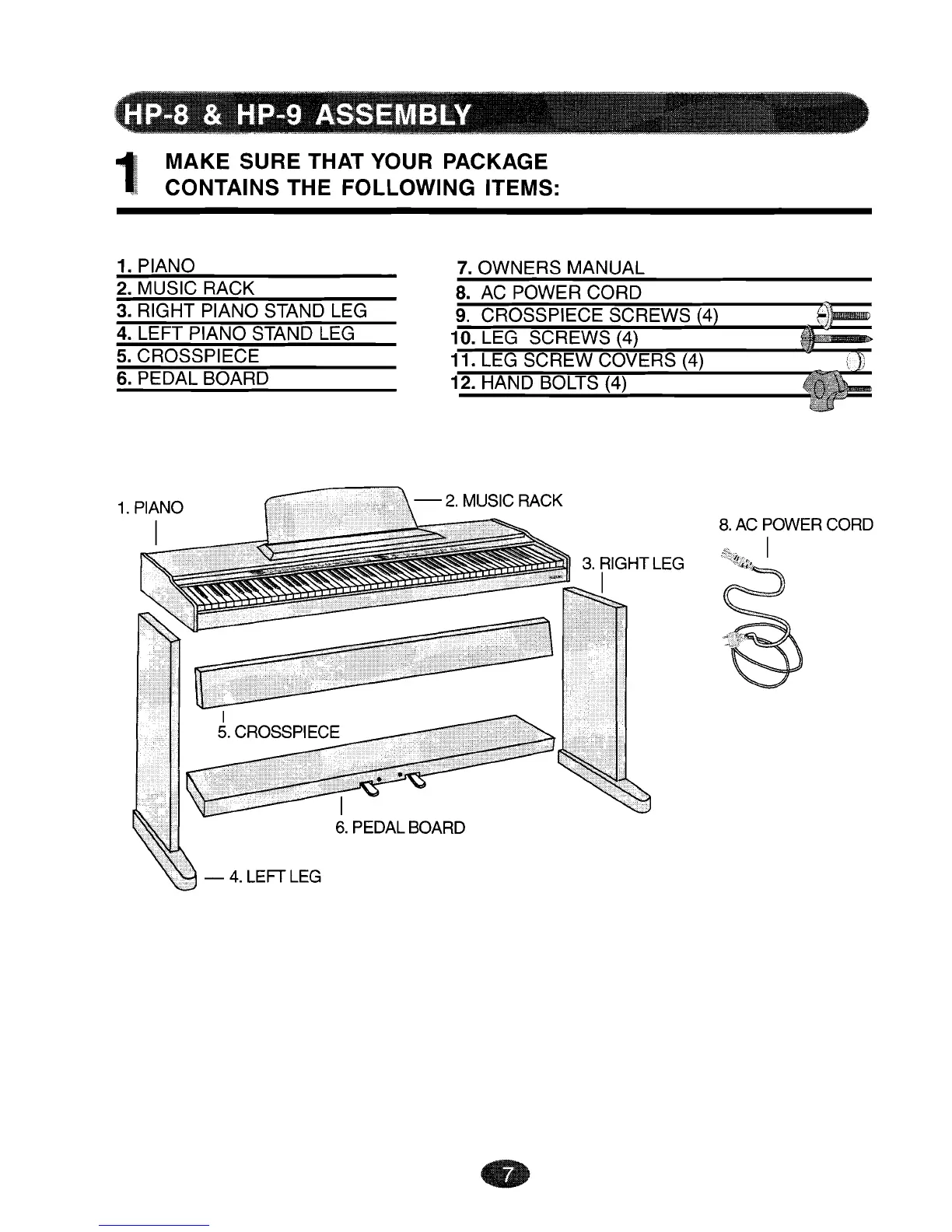 HP-8 & HP-9 ASSEMBLY

1 MAKE SURE THAT YOUR PACKAGE CONTAINS THE FOLLOWING ITEMS:

1. PIANO
2. MUSIC RACK
3. RIGHT PIANO STAND LEG
4. LEFT PIANO STAND LEG
5. CROSSPIECE
6. PEDAL BOARD

7. OWNERS MANUAL
8. AC POWER CORD
9. CROSSPIECE SCREWS (4)
10. LEG SCREWS (4)
11. LEG SCREW COVERS (4)
12. HAND BOLTS (4)

1. PIANO
2. MUSIC RACK
3. RIGHT LEG
8. AC POWER CORD
5. CROSSPIECE
6. PEDAL BOARD
4. LEFT LEG

7